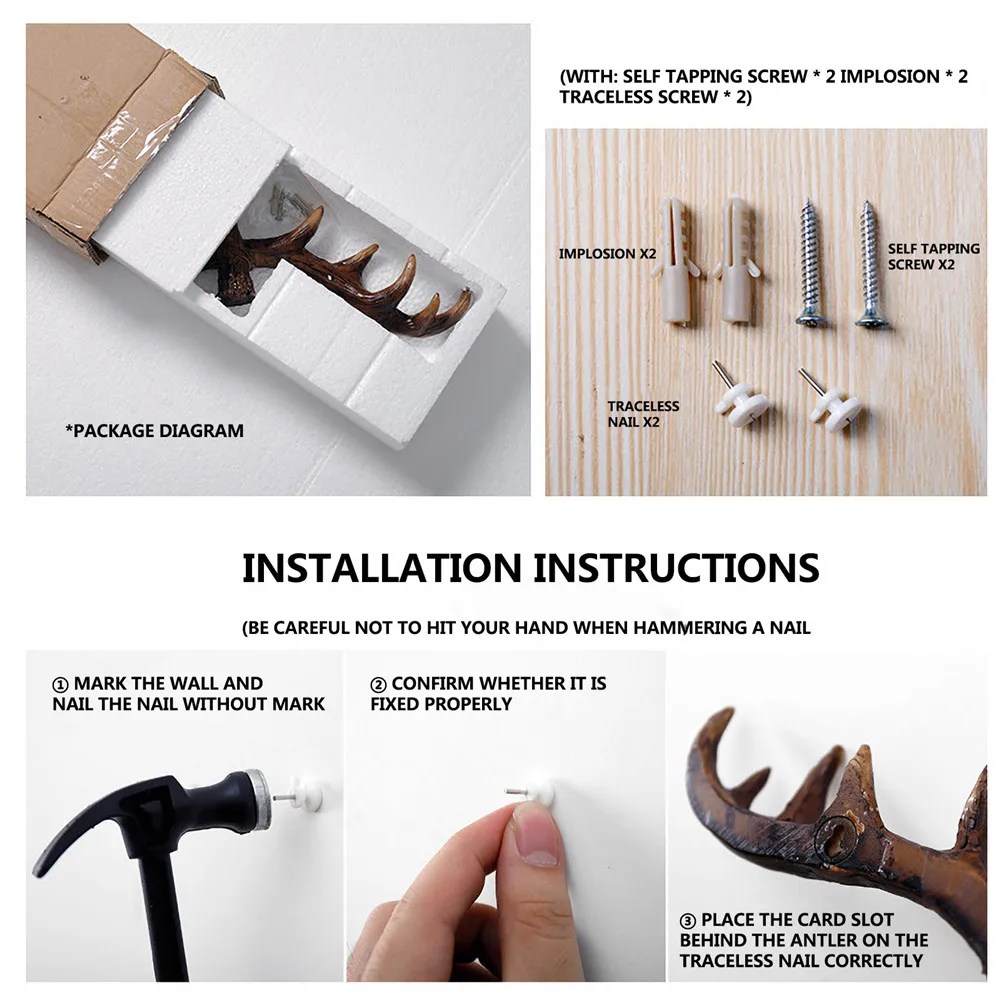 *PACKAGE DIAGRAM

(WITH: SELF TAPPING SCREW * 2 IMPLOSION * 2 TRACELESS SCREW * 2)

IMPLOSION X2

SELF TAPPING SCREW X2

TRACELESS NAIL X2

INSTALLATION INSTRUCTIONS

(BE CAREFUL NOT TO HIT YOUR HAND WHEN HAMMERING A NAIL

① MARK THE WALL AND NAIL THE NAIL WITHOUT MARK

② CONFIRM WHETHER IT IS FIXED PROPERLY

③ PLACE THE CARD SLOT BEHIND THE ANTLER ON THE TRACELESS NAIL CORRECTLY