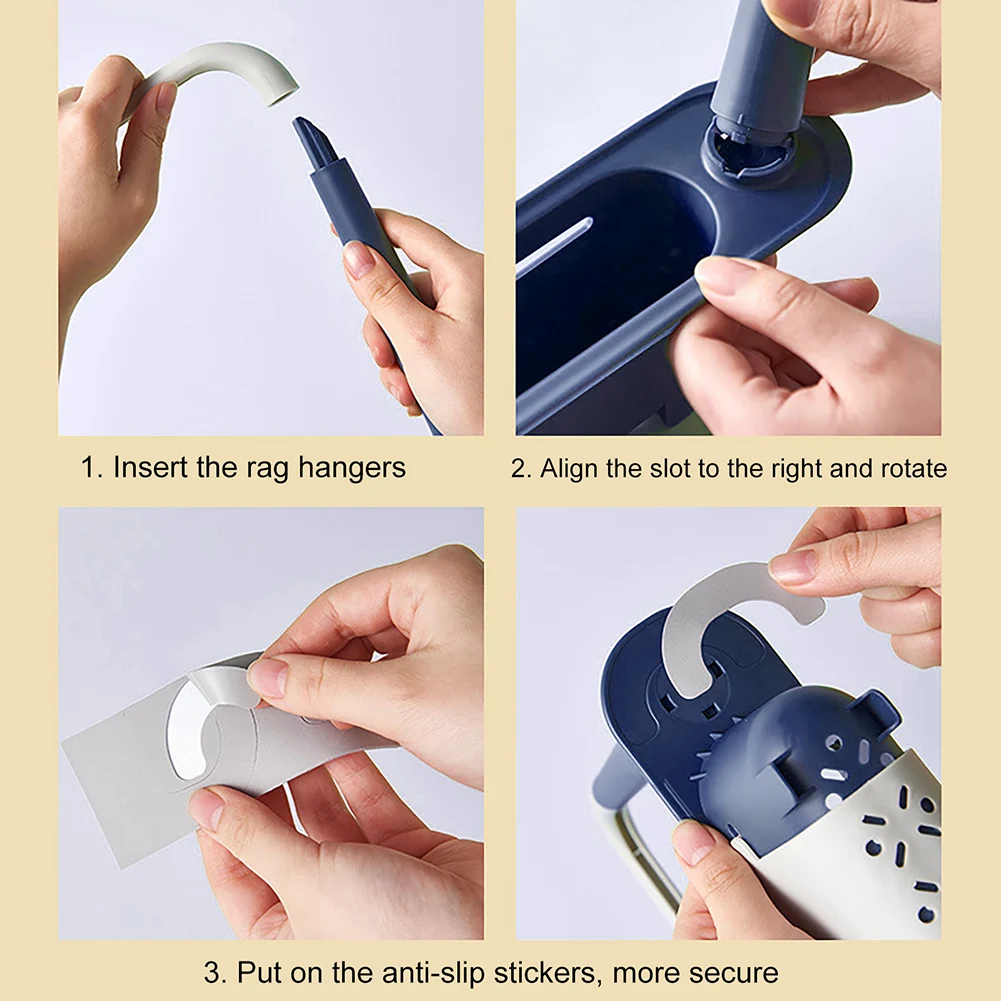 1. Insert the rag hangers

2. Align the slot to the right and rotate

3. Put on the anti-slip stickers, more secure