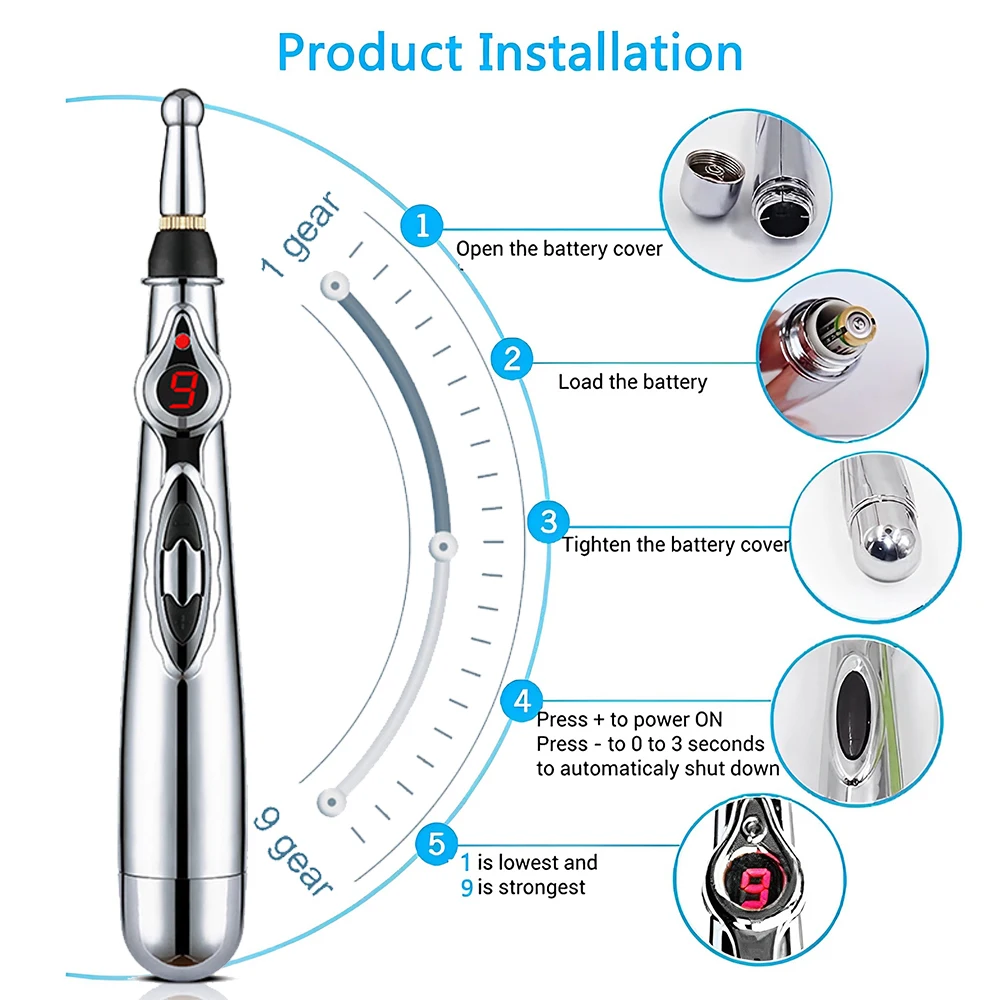 Product Installation

1 gear

9 gear

9

1 Open the battery cover

2 Load the battery

3 Tighten the battery cover

4 Press + to power ON
Press - to 0 to 3 seconds
to automaticaly shut down

5 1 is lowest and
9 is strongest

9