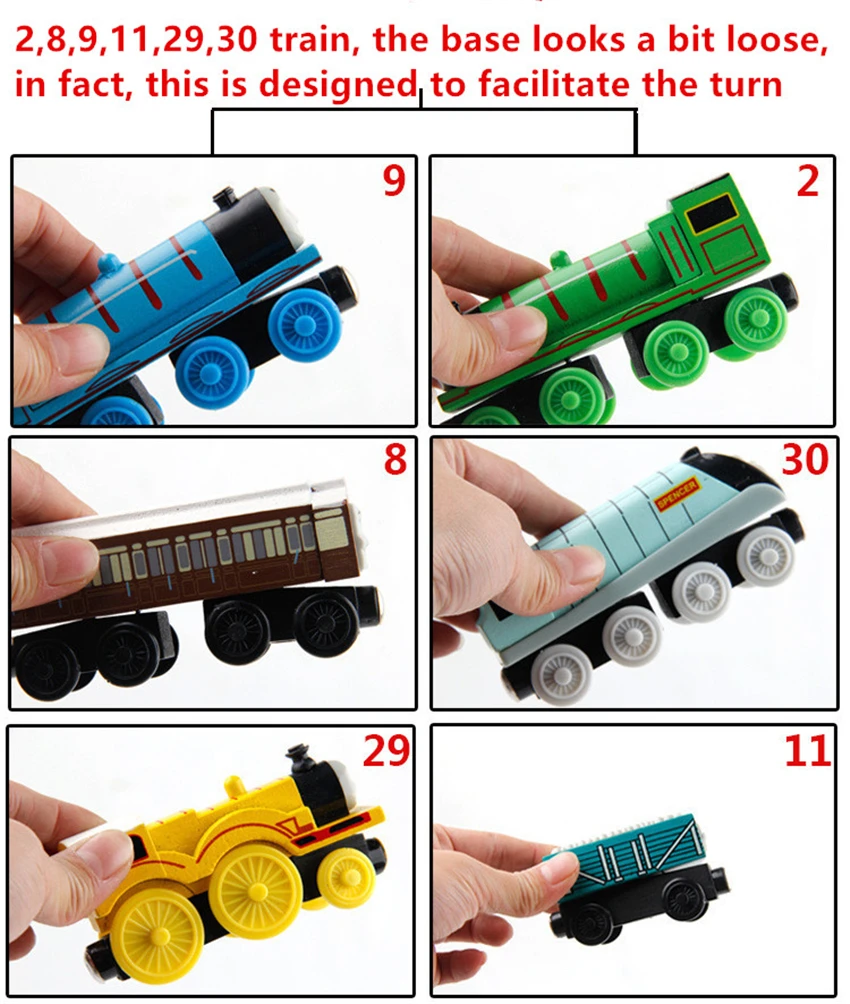 2,8,9,11,29,30 train, the base looks a bit loose, in fact, this is designed to facilitate the turn

9

2

8

30

SPENCER

29

11