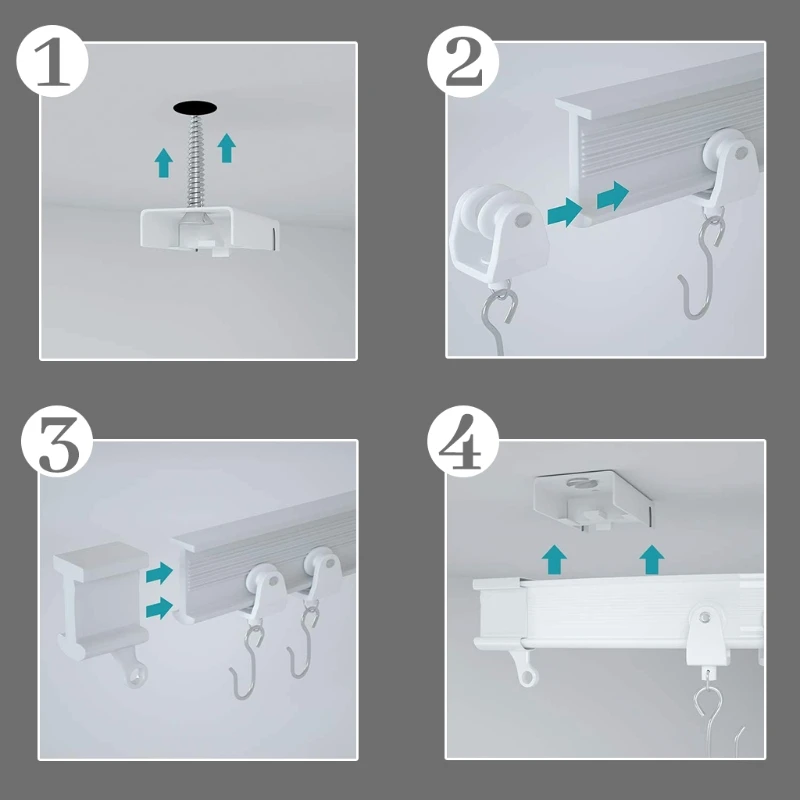 1

2

3

4