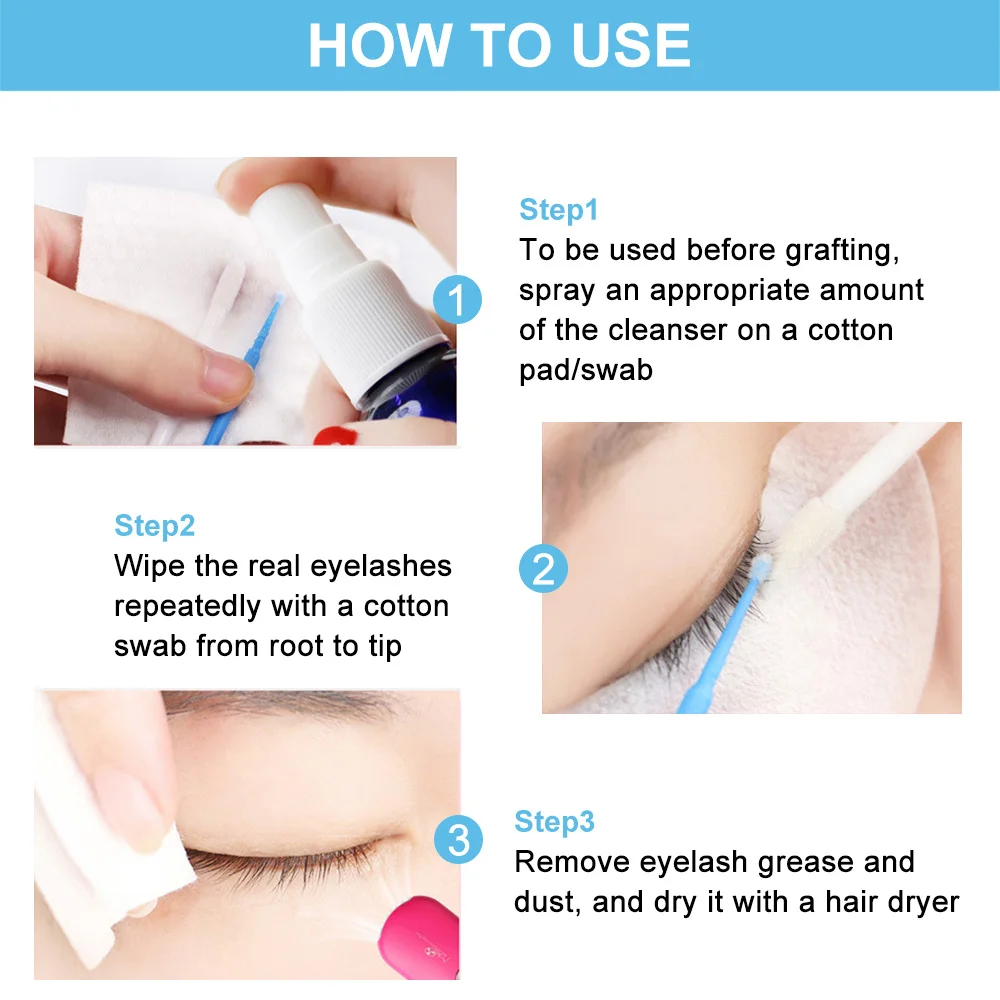 HOW TO USE

1

Step1
To be used before grafting, spray an appropriate amount of the cleanser on a cotton pad/swab

Step2
Wipe the real eyelashes repeatedly with a cotton swab from root to tip

2

3

Step3
Remove eyelash grease and dust, and dry it with a hair dryer