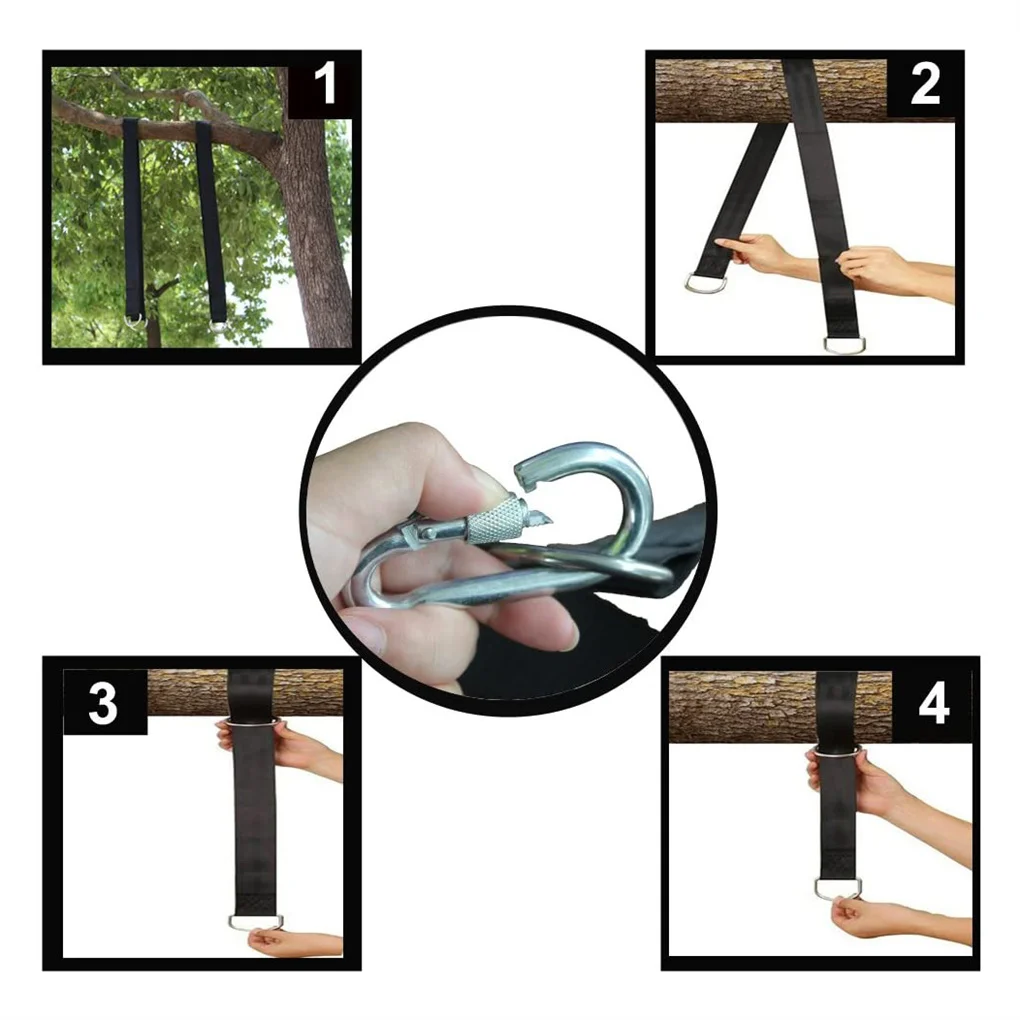 1

2

3

4