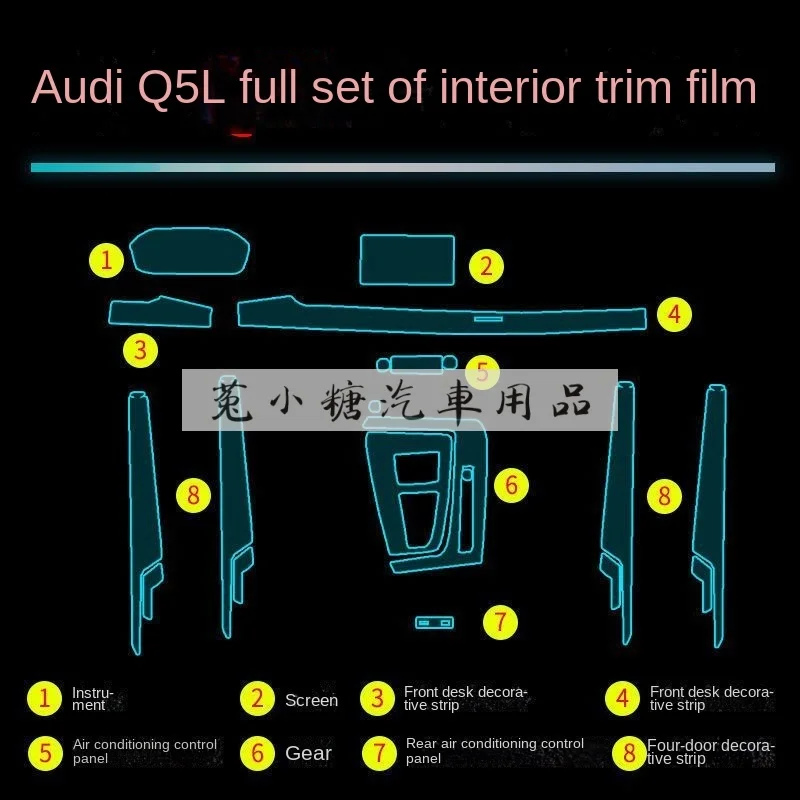 Audi Q5L full set of interior trim film

1

2

3

4

5

菟小糖汽車用品

8

6

8

7

1 Instrument

2 Screen

3 Front desk decorative strip

4 Front desk decorative strip

5 Air conditioning control panel

6 Gear

7 Rear air conditioning control panel

8 Four-door decorative strip