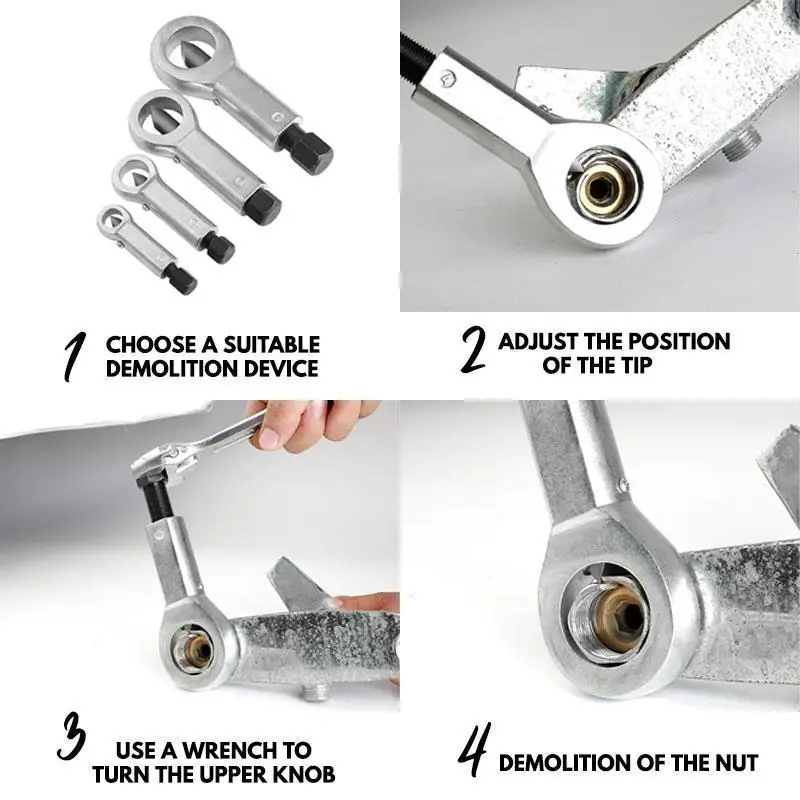 1 CHOOSE A SUITABLE DEMOLITION DEVICE

2 ADJUST THE POSITION OF THE TIP

3 USE A WRENCH TO TURN THE UPPER KNOB

4 DEMOLITION OF THE NUT