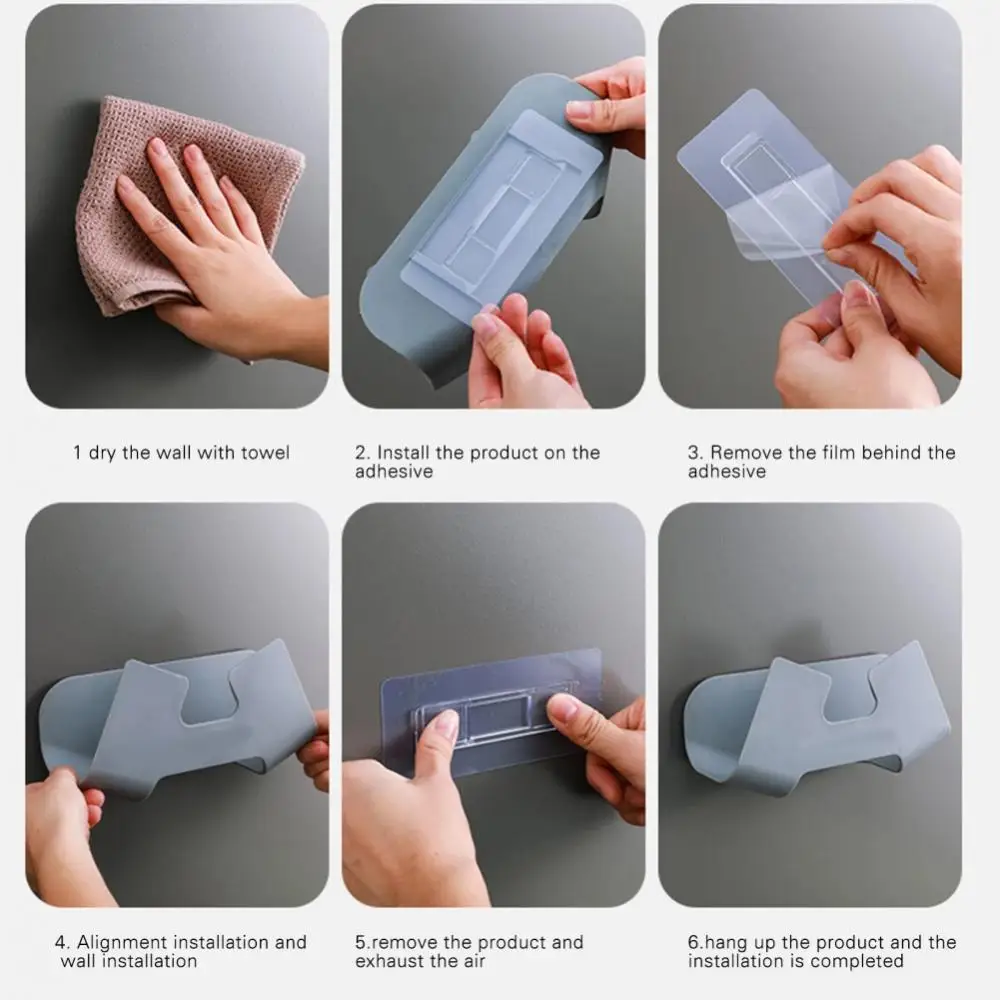 1 dry the wall with towel

2. Install the product on the adhesive

3. Remove the film behind the adhesive

4. Alignment installation and wall installation

5.remove the product and exhaust the air

6.hang up the product and the installation is completed