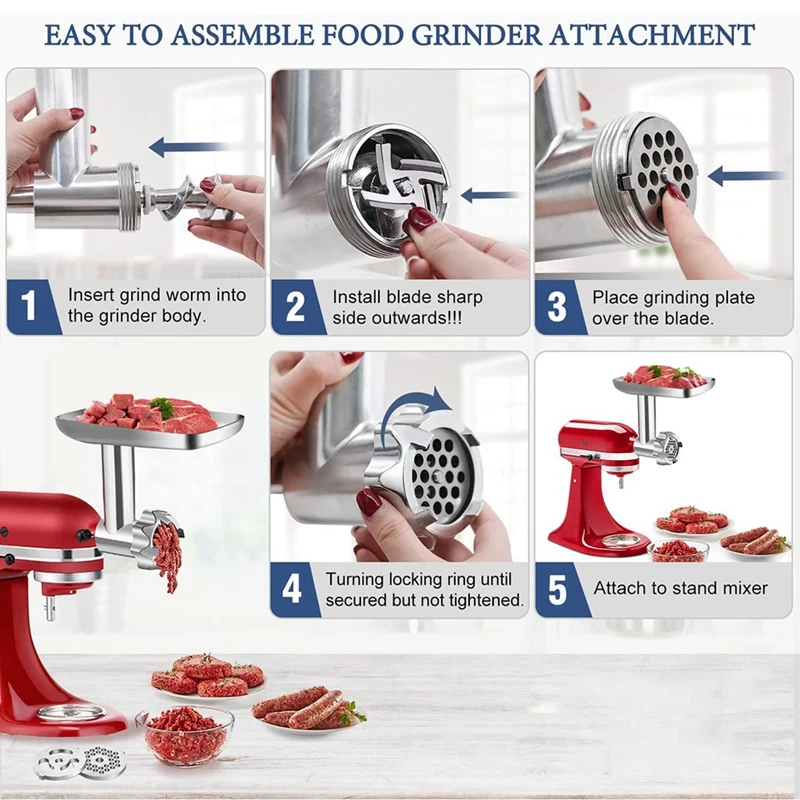 EASY TO ASSEMBLE FOOD GRINDER ATTACHMENT

1 Insert grind worm into the grinder body.

2 Install blade sharp side outwards!!!

3 Place grinding plate over the blade.

4 Turning locking ring until secured but not tightened.

5 Attach to stand mixer