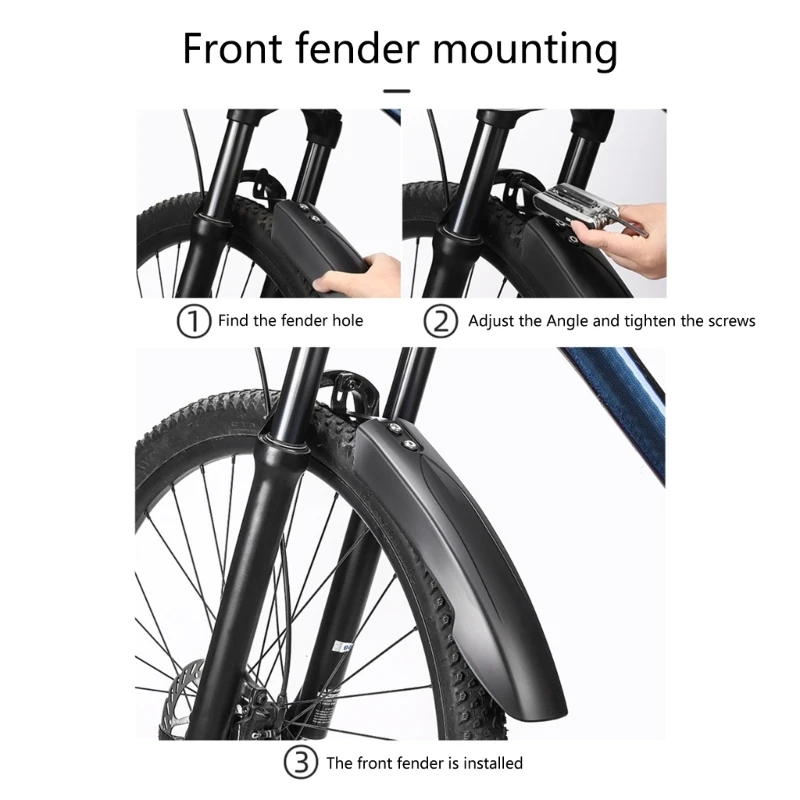 Front fender mounting

① Find the fender hole

② Adjust the Angle and tighten the screws

③ The front fender is installed