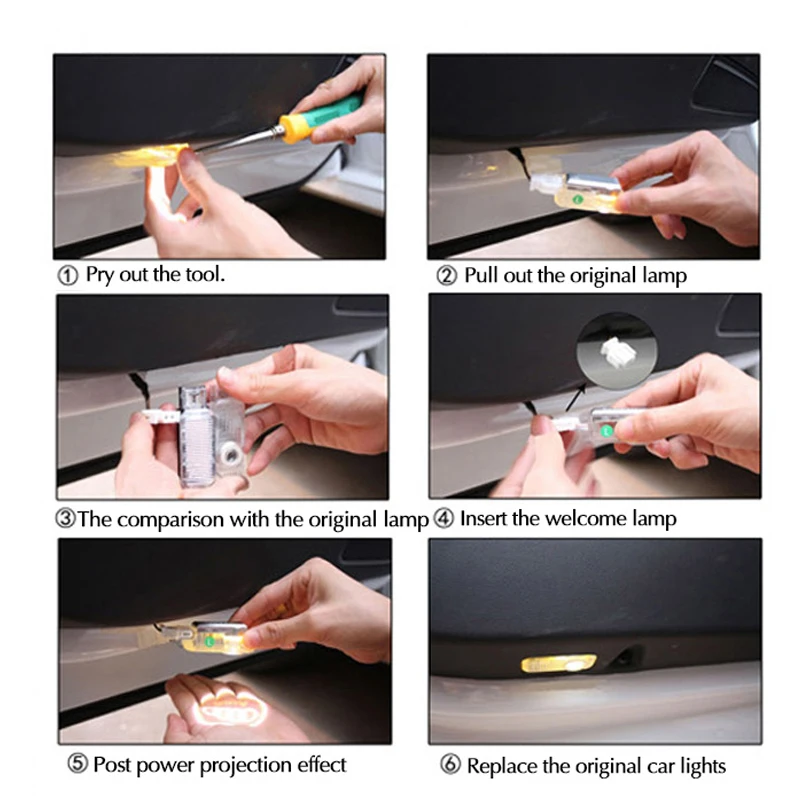 ① Pry out the tool.

② Pull out the original lamp

③The comparison with the original lamp

④ Insert the welcome lamp

⑤ Post power projection effect

⑥ Replace the original car lights