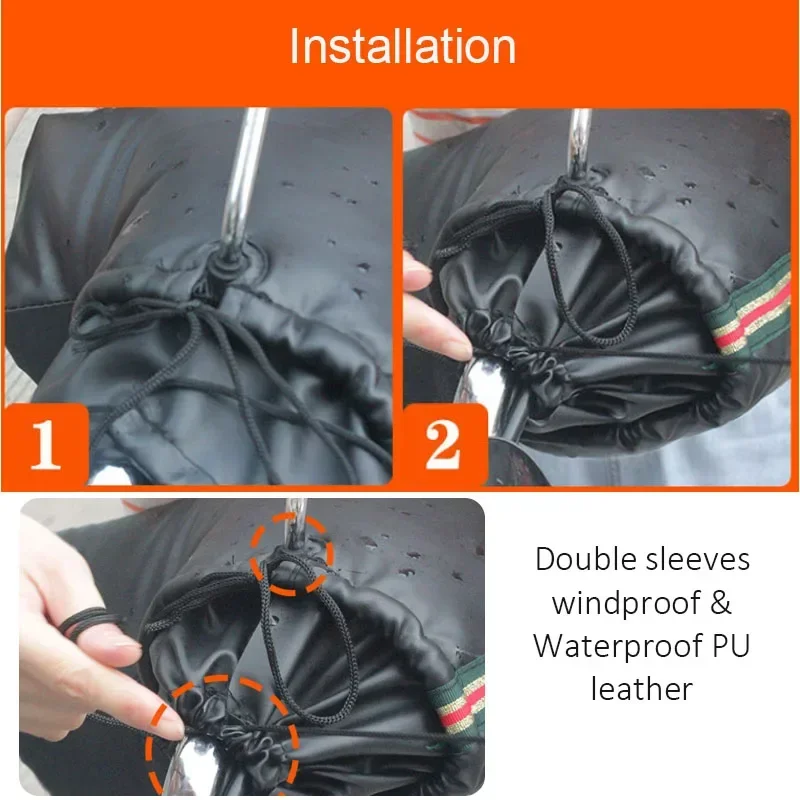 Installation

1

2

Double sleeves windproof & Waterproof PU leather