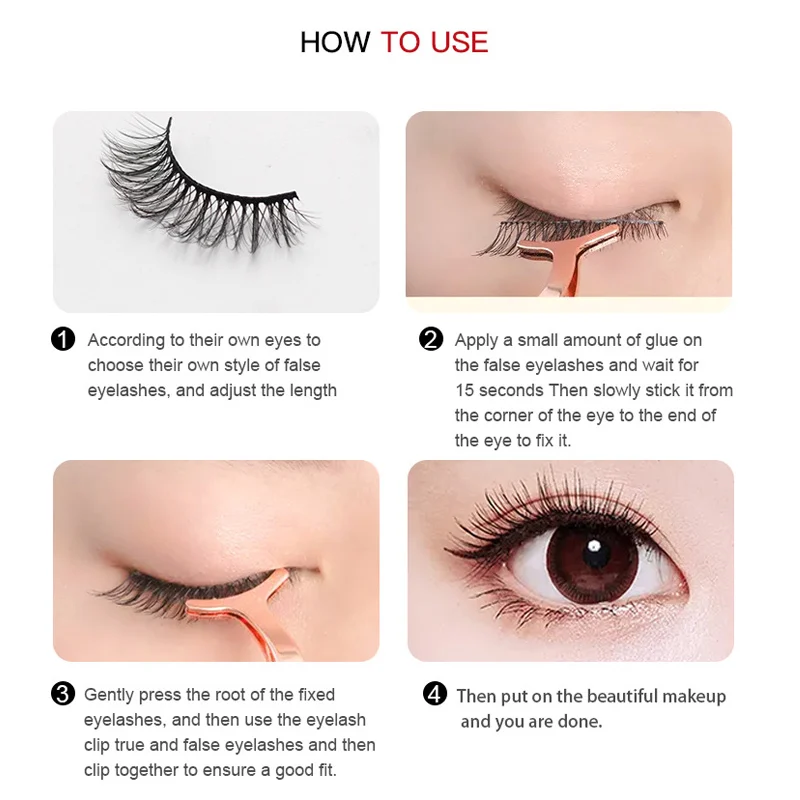 HOW TO USE

1 According to their own eyes to choose their own style of false eyelashes, and adjust the length

2 Apply a small amount of glue on the false eyelashes and wait for 15 seconds Then slowly stick it from the corner of the eye to the end of the eye to fix it.

3 Gently press the root of the fixed eyelashes, and then use the eyelash clip true and false eyelashes and then clip together to ensure a good fit.

4 Then put on the beautiful makeup and you are done.