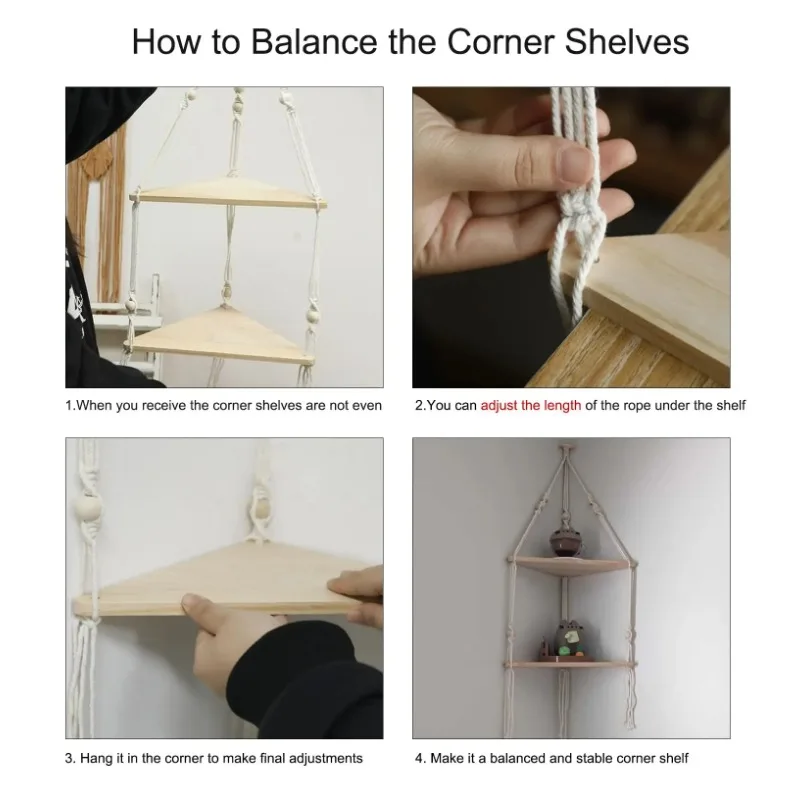 How to Balance the Corner Shelves

1.When you receive the corner shelves are not even

2.You can adjust the length of the rope under the shelf

3. Hang it in the corner to make final adjustments

4. Make it a balanced and stable corner shelf