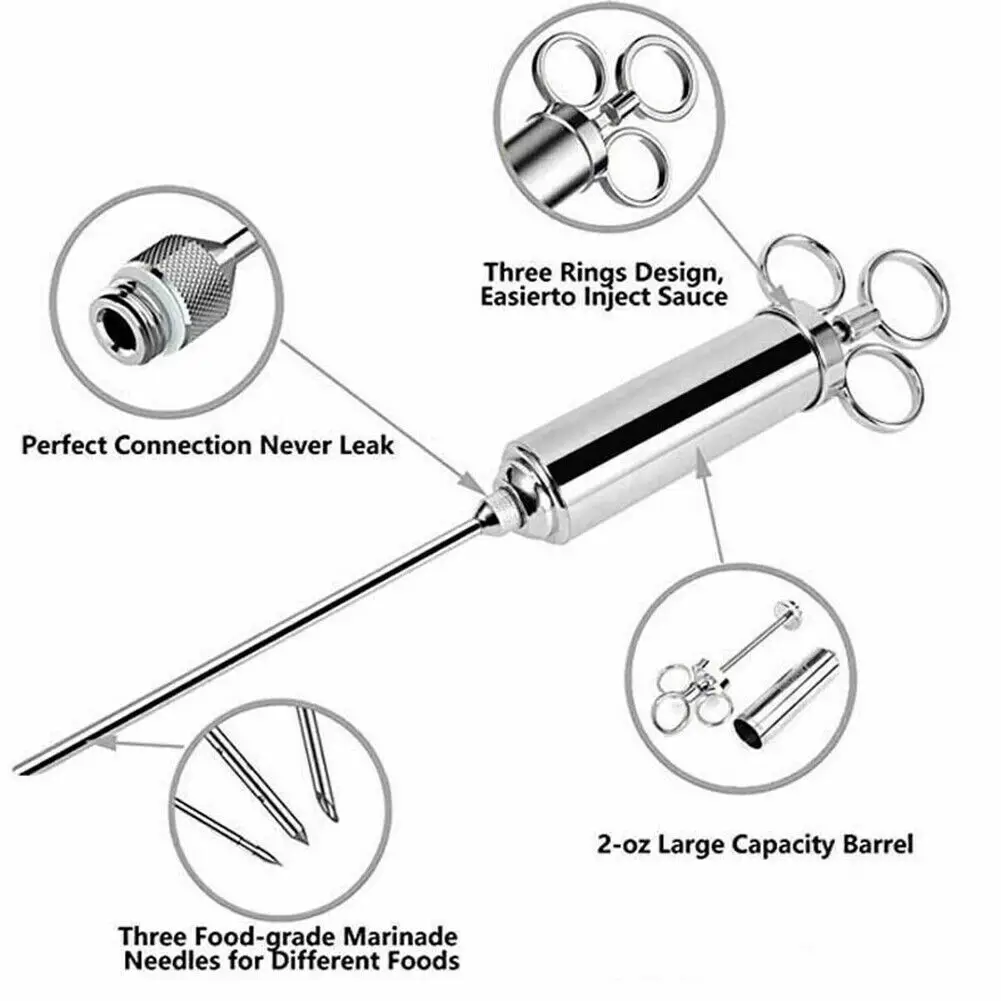 Three Rings Design, Easierto Inject Sauce

Perfect Connection Never Leak

2-oz Large Capacity Barrel

Three Food-grade Marinade Needles for Different Foods