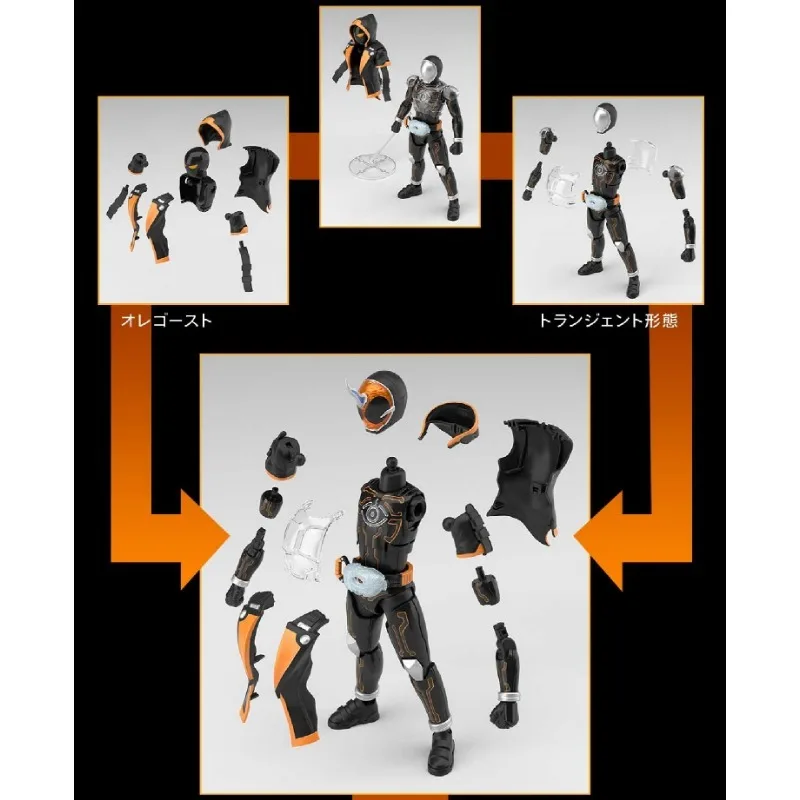 オレゴースト

トランジェント形態