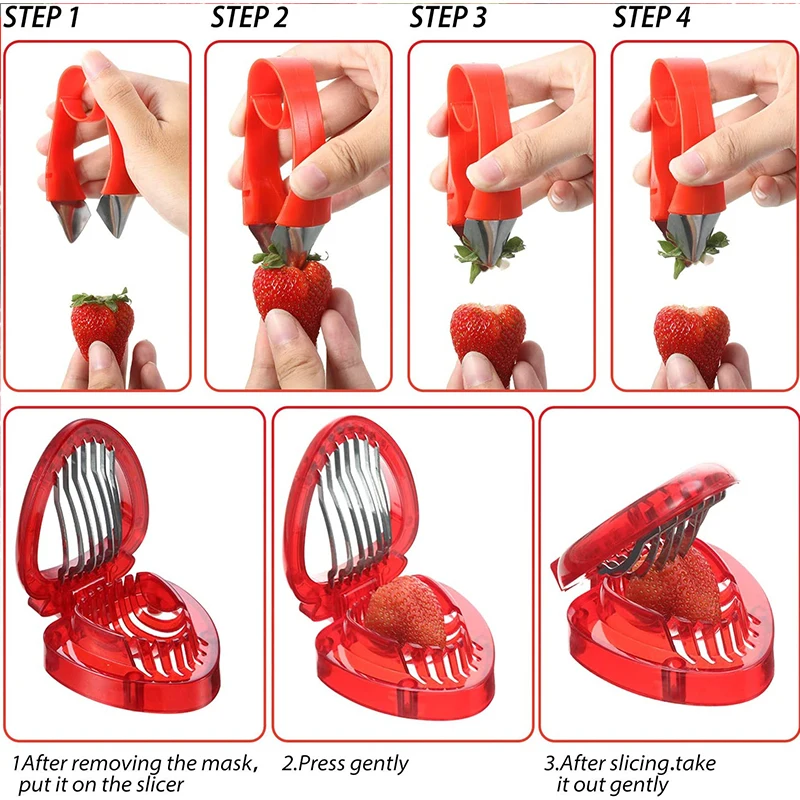 STEP 1

STEP 2

STEP 3

STEP 4

1After removing the mask, put it on the slicer

2.Press gently

3.After slicing.take it out gently