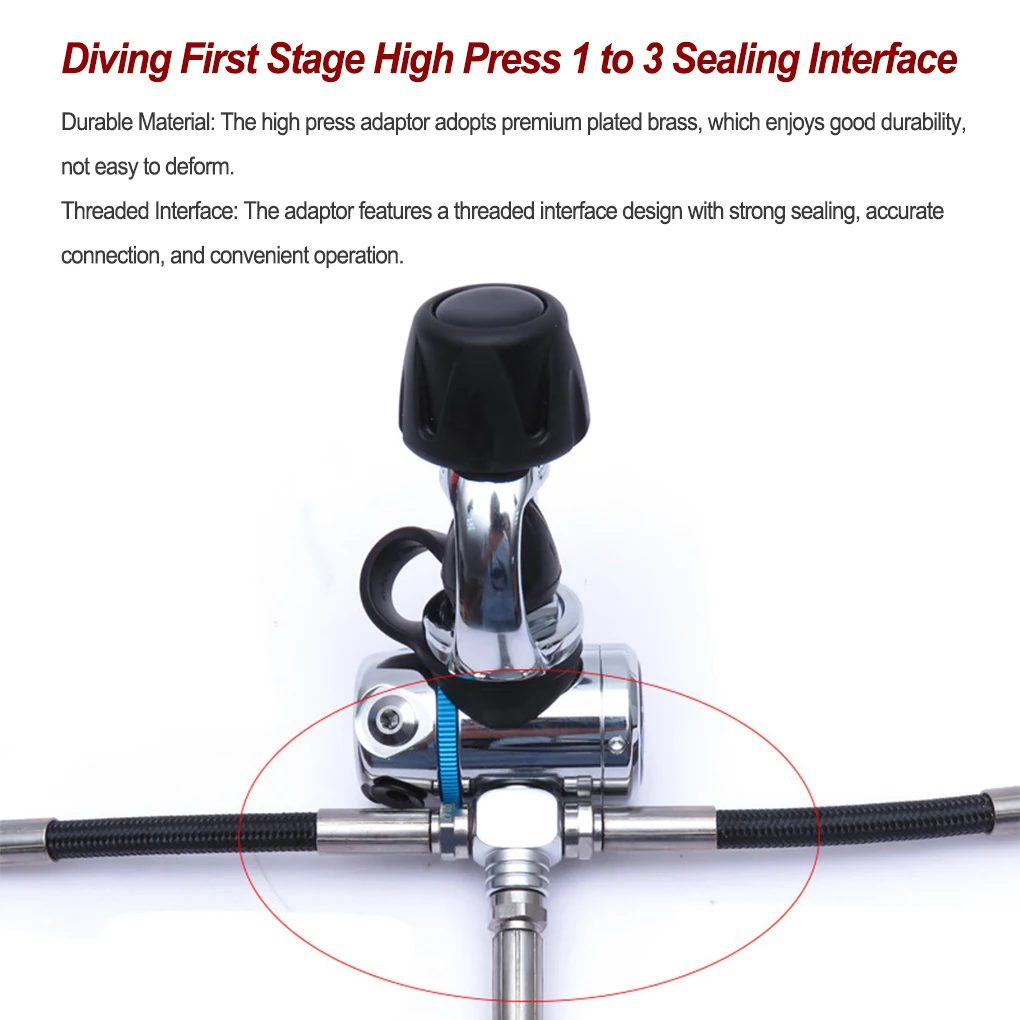 Diving First Stage High Press 1 to 3 Sealing Interface

Durable Material: The high press adaptor adopts premium plated brass, which enjoys good durability, not easy to deform.

Threaded Interface: The adaptor features a threaded interface design with strong sealing, accurate connection, and convenient operation.