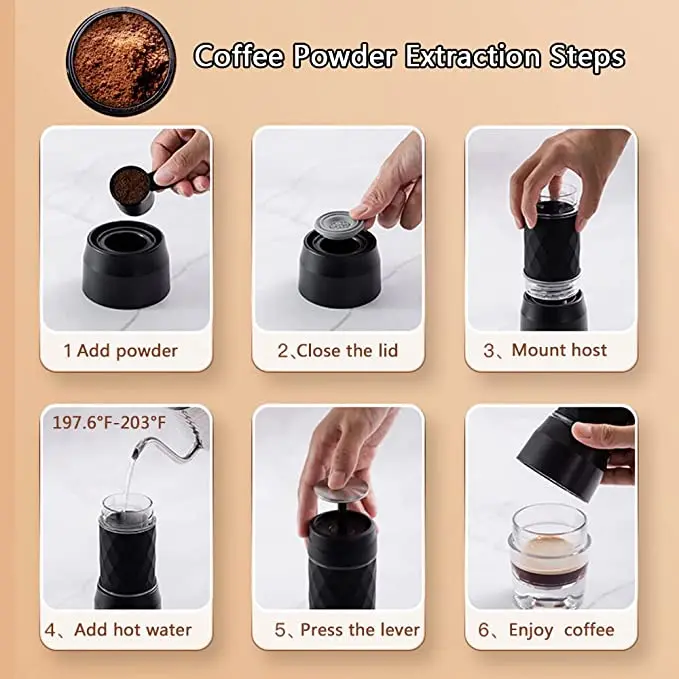 Coffee Powder Extraction Steps

1 Add powder

2、Close the lid

3、Mount host

197.6°F-203°F

4、Add hot water

5、Press the lever

6、Enjoy coffee