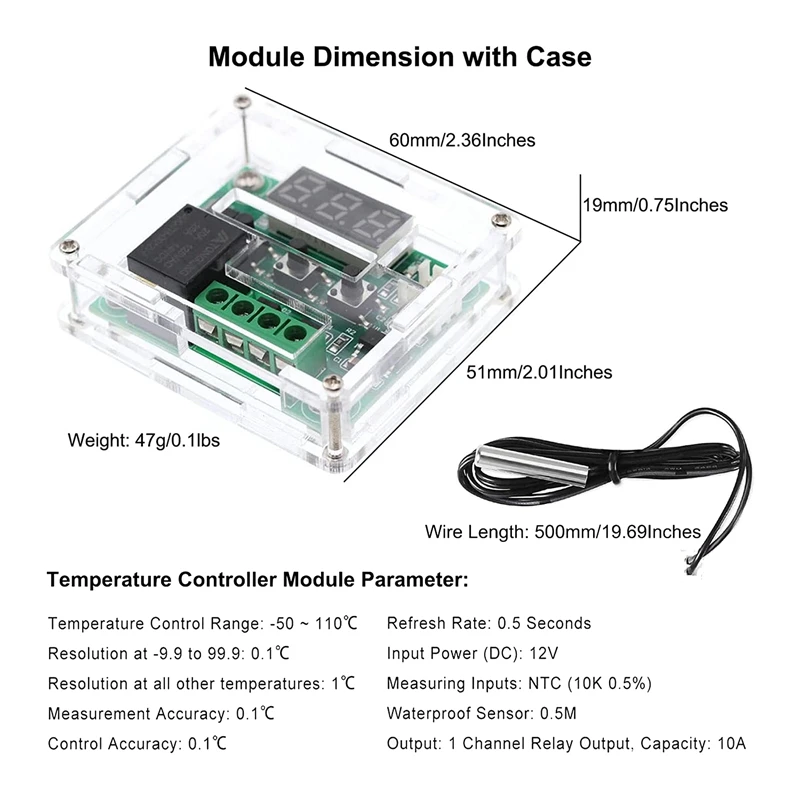 Module Dimension with Case

60mm/2.36Inches

19mm/0.75Inches

51mm/2.01Inches

Weight: 47g/0.1lbs

Wire Length: 500mm/19.69Inches

Temperature Controller Module Parameter:

Temperature Control Range: -50 ~ 110℃

Resolution at -9.9 to 99.9: 0.1℃

Resolution at all other temperatures: 1℃

Measurement Accuracy: 0.1℃

Control Accuracy: 0.1℃

Refresh Rate: 0.5 Seconds

Input Power (DC): 12V

Measuring Inputs: NTC (10K 0.5%)

Waterproof Sensor: 0.5M

Output: 1 Channel Relay Output, Capacity: 10A