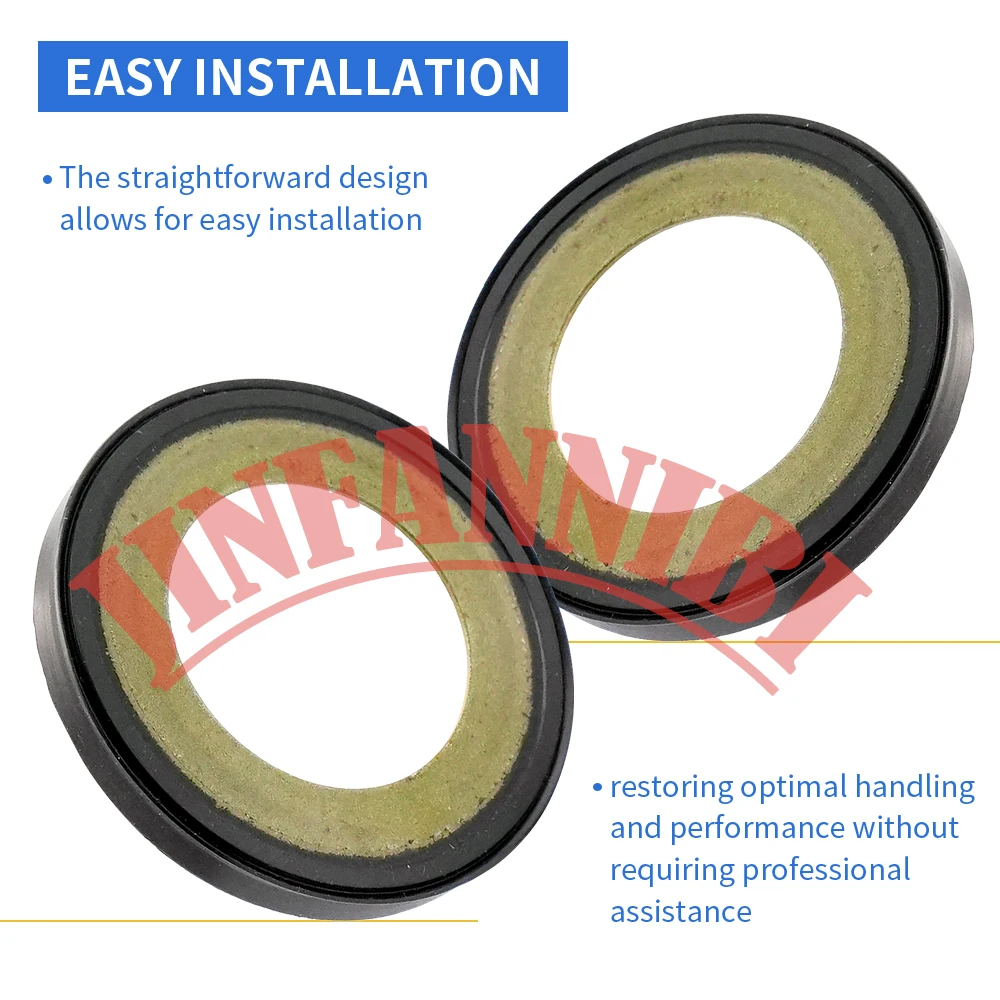 EASY INSTALLATION

• The straightforward design allows for easy installation

JINFANNIBI

• restoring optimal handling and performance without requiring professional assistance