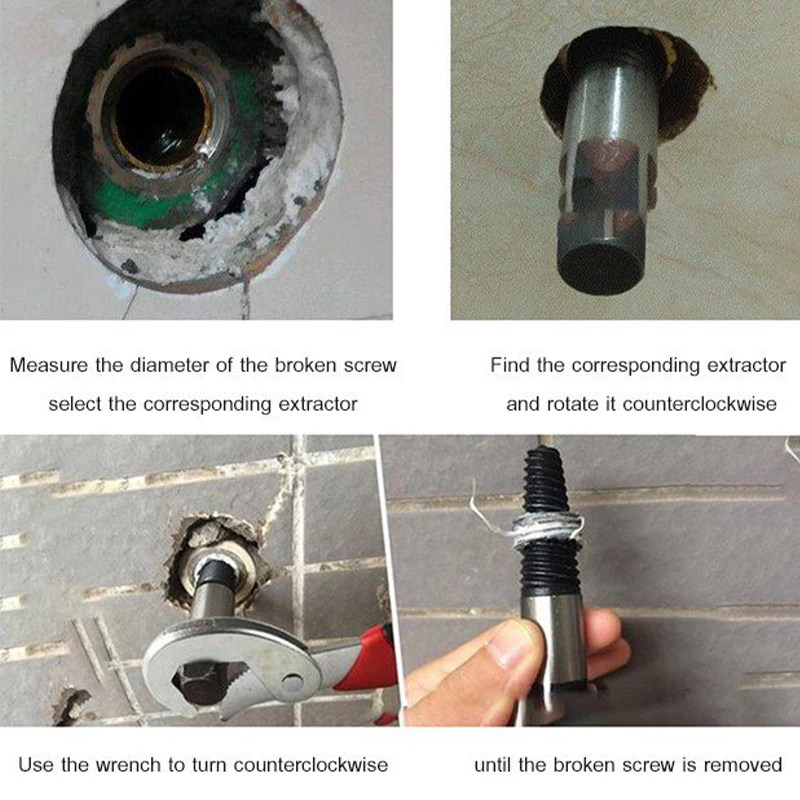 Measure the diameter of the broken screw
select the corresponding extractor

Find the corresponding extractor
and rotate it counterclockwise

Use the wrench to turn counterclockwise

until the broken screw is removed