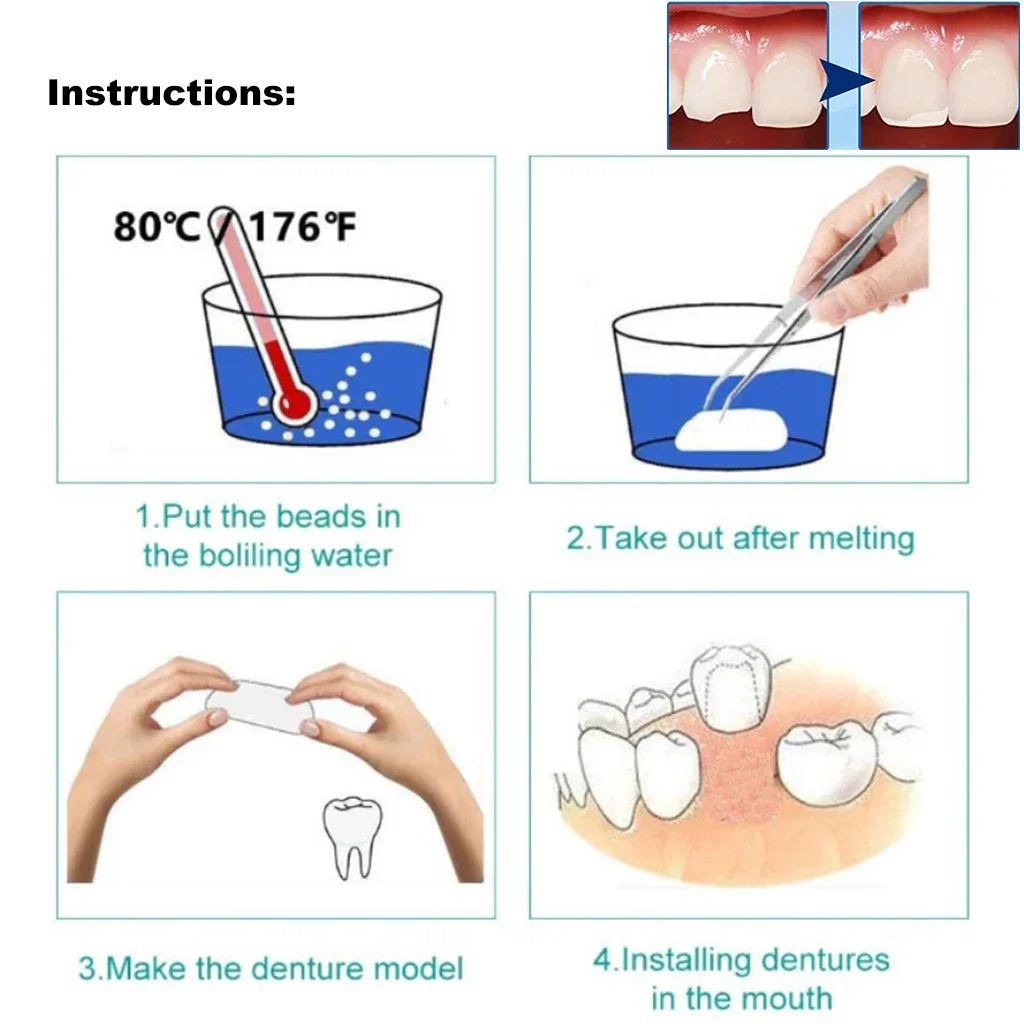 Instructions:

80℃ / 176℉

1.Put the beads in the boliling water

2.Take out after melting

3.Make the denture model

4.Installing dentures in the mouth