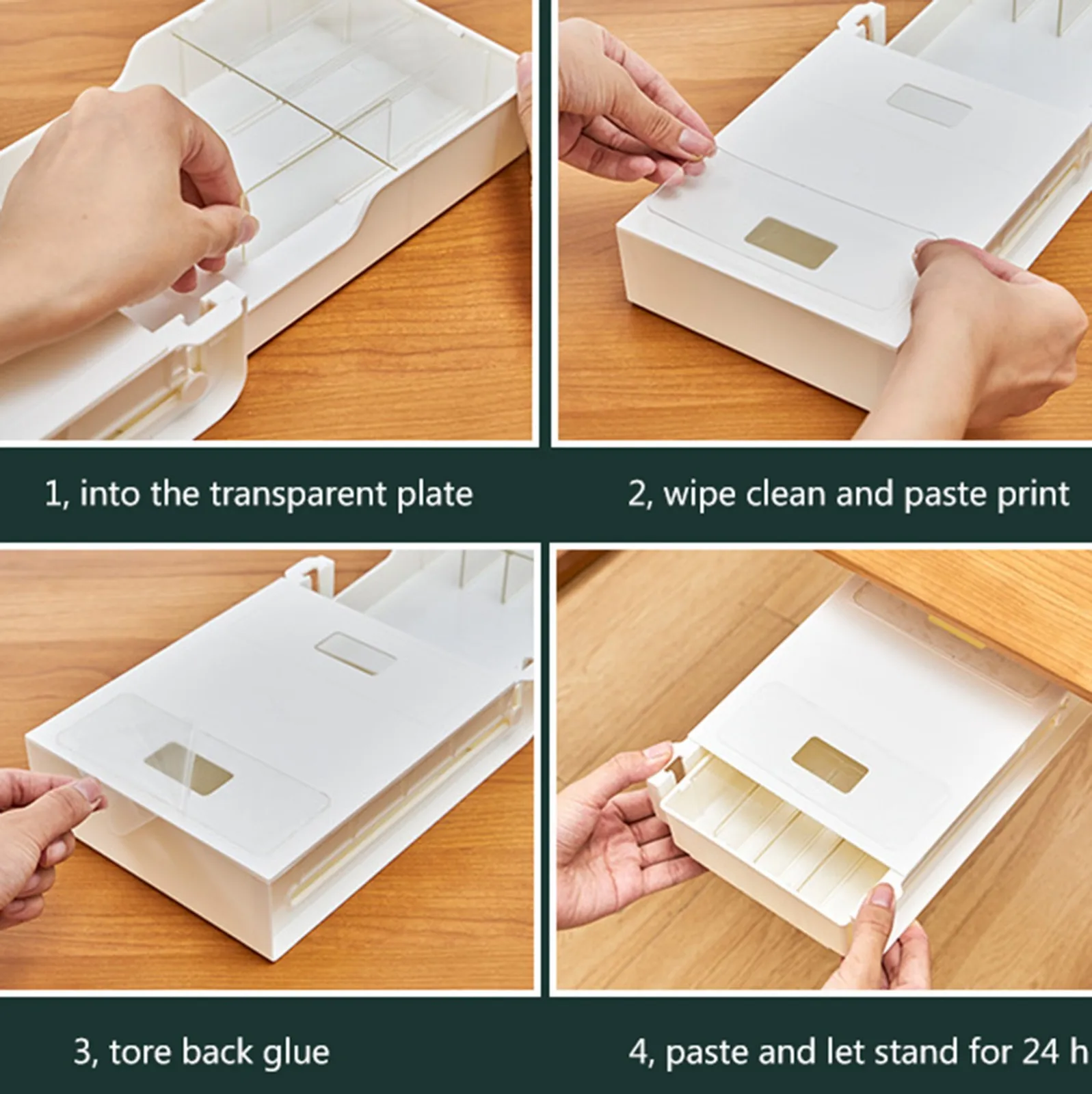 1, into the transparent plate

2, wipe clean and paste print

3, tore back glue

4, paste and let stand for 24 h