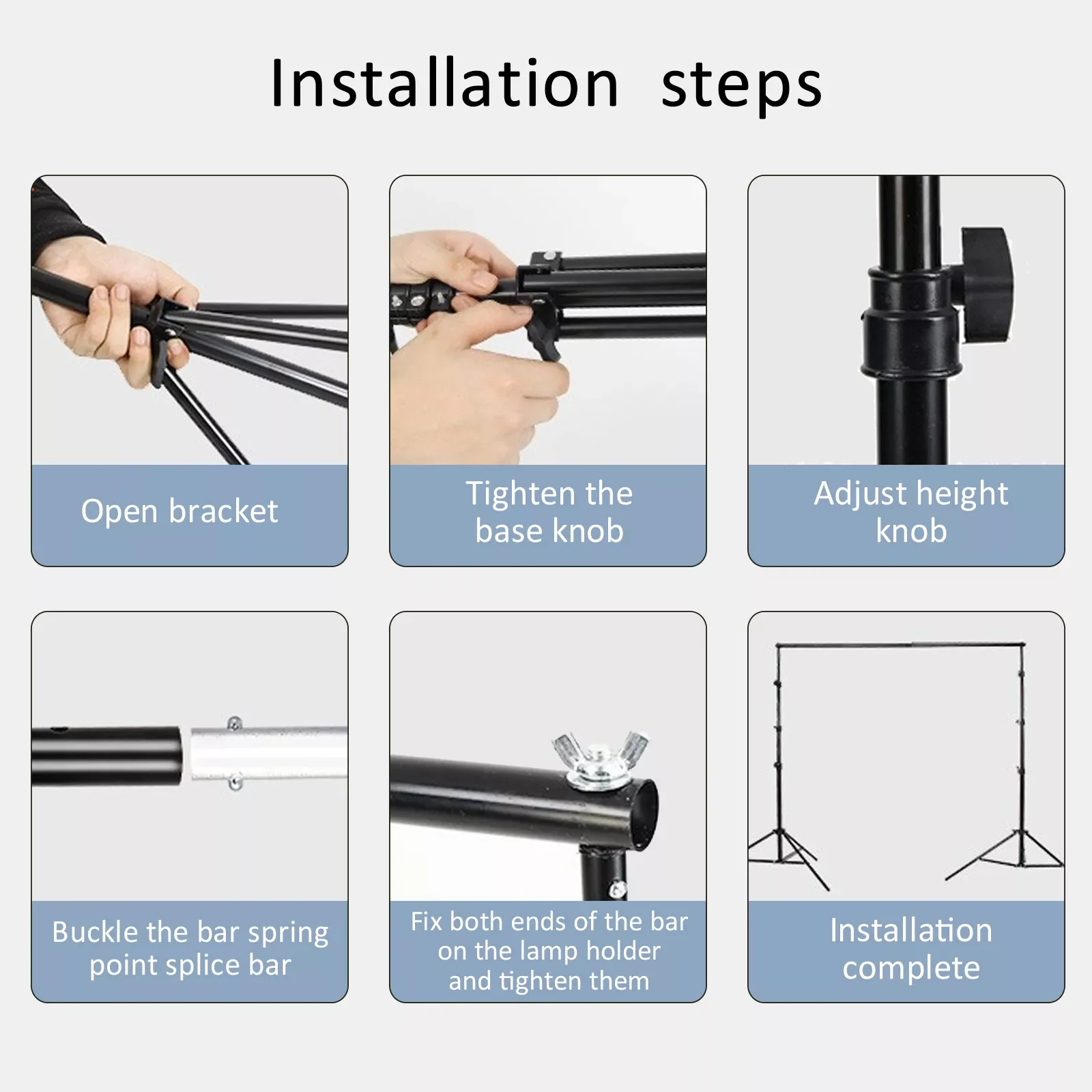 Installation steps

Open bracket

Tighten the base knob

Adjust height knob

Buckle the bar spring point splice bar

Fix both ends of the bar on the lamp holder and tighten them

Installation complete