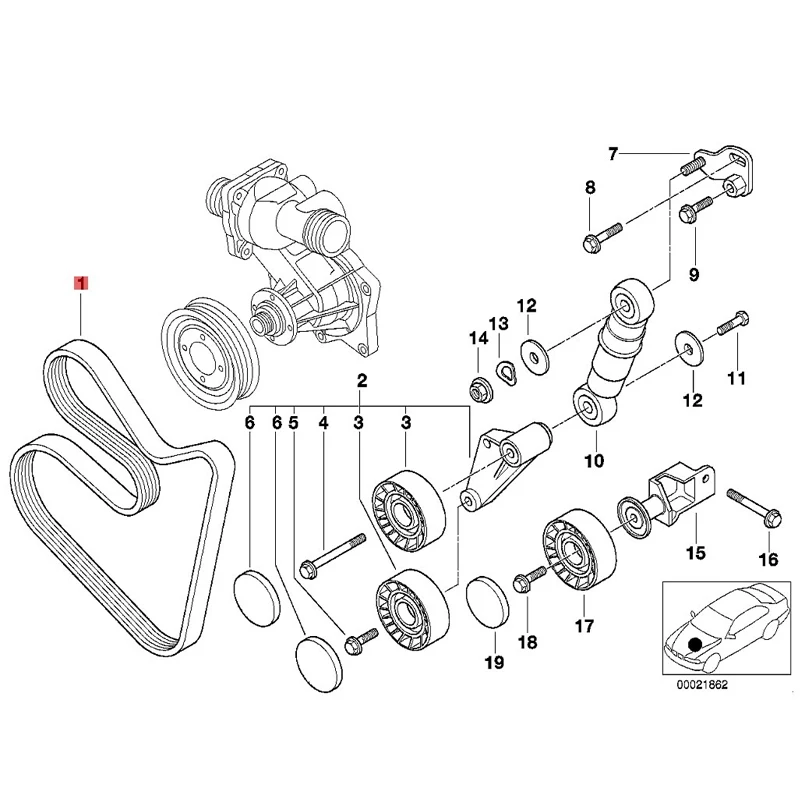 7
8
9
1
12
13
14
11
12
2
6
6
5
4
3
3
10
15
16
17
18
19
00021862