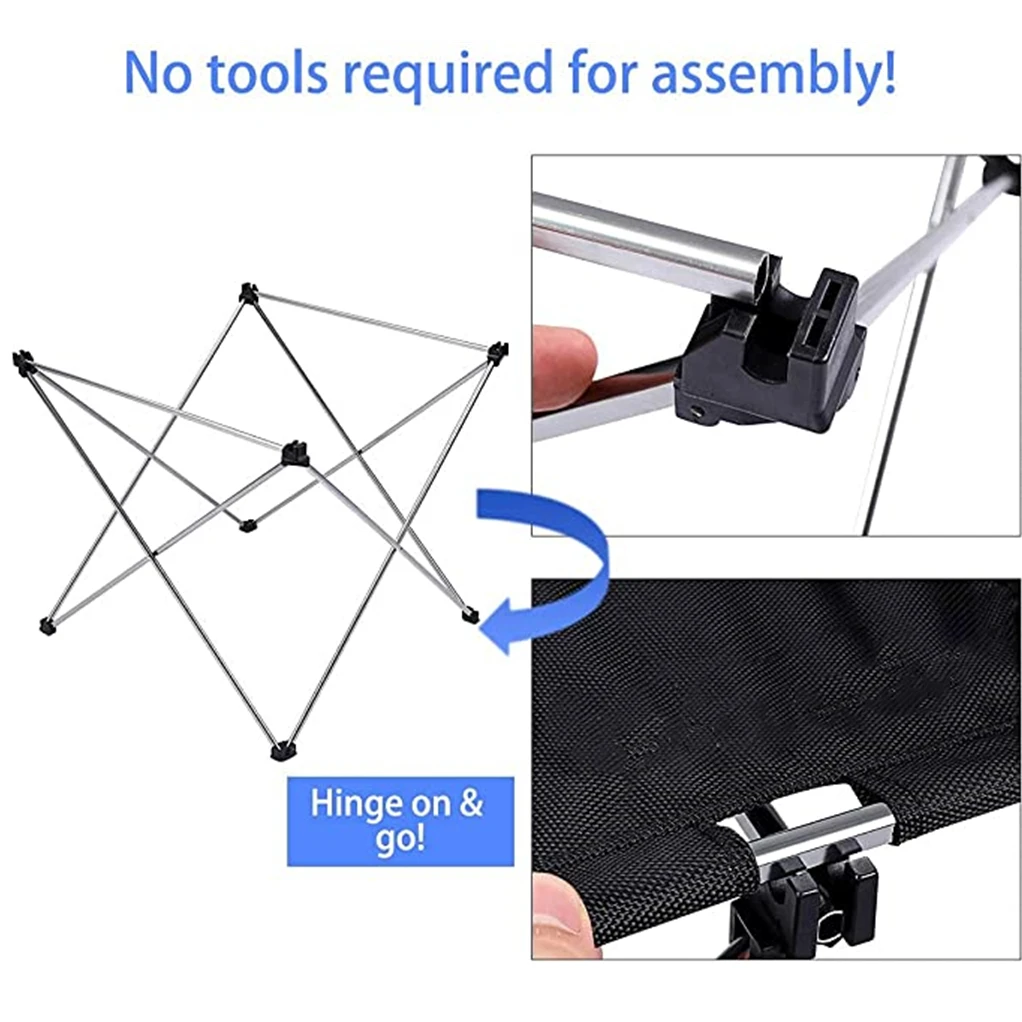 No tools required for assembly!

Hinge on & go!