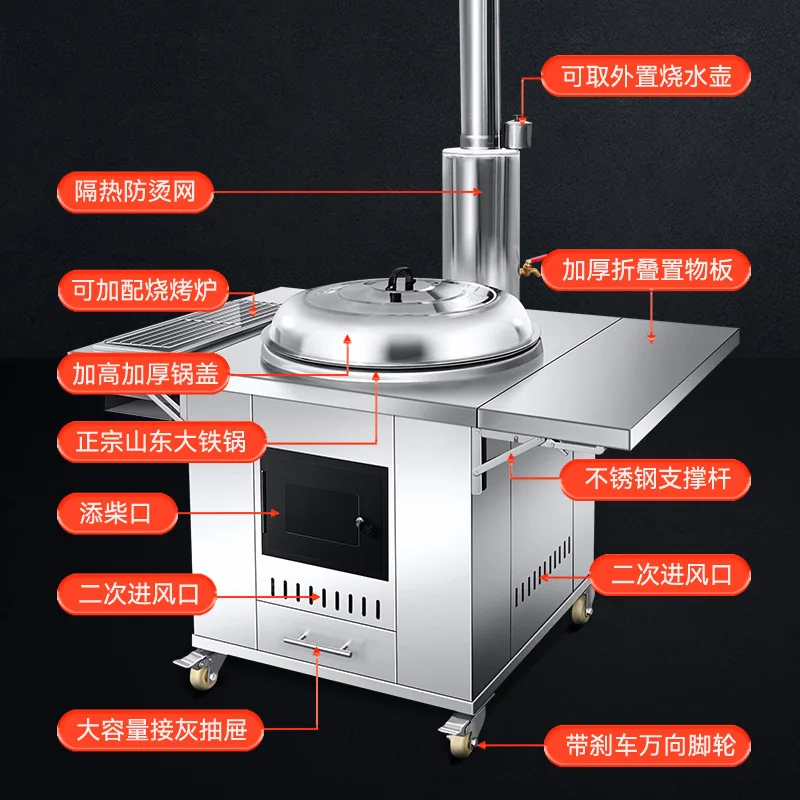 可取外置烧水壶

隔热防烫网

加厚折叠置物板

可加配烧烤炉

加高加厚锅盖

正宗山东大铁锅

不锈钢支撑杆

添柴口

二次进风口

二次进风口

大容量接灰抽屉

带刹车万向脚轮