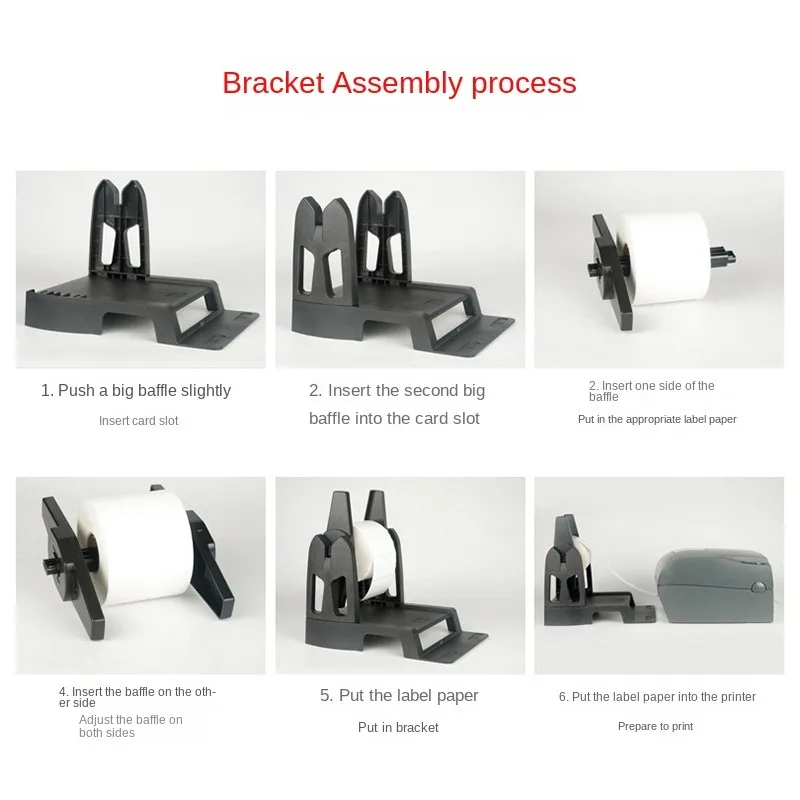 Bracket Assembly process

1. Push a big baffle slightly

Insert card slot

2. Insert the second big baffle into the card slot

2. Insert one side of the baffle

Put in the appropriate label paper

4. Insert the baffle on the other side

Adjust the baffle on both sides

5. Put the label paper

Put in bracket

6. Put the label paper into the printer

Prepare to print