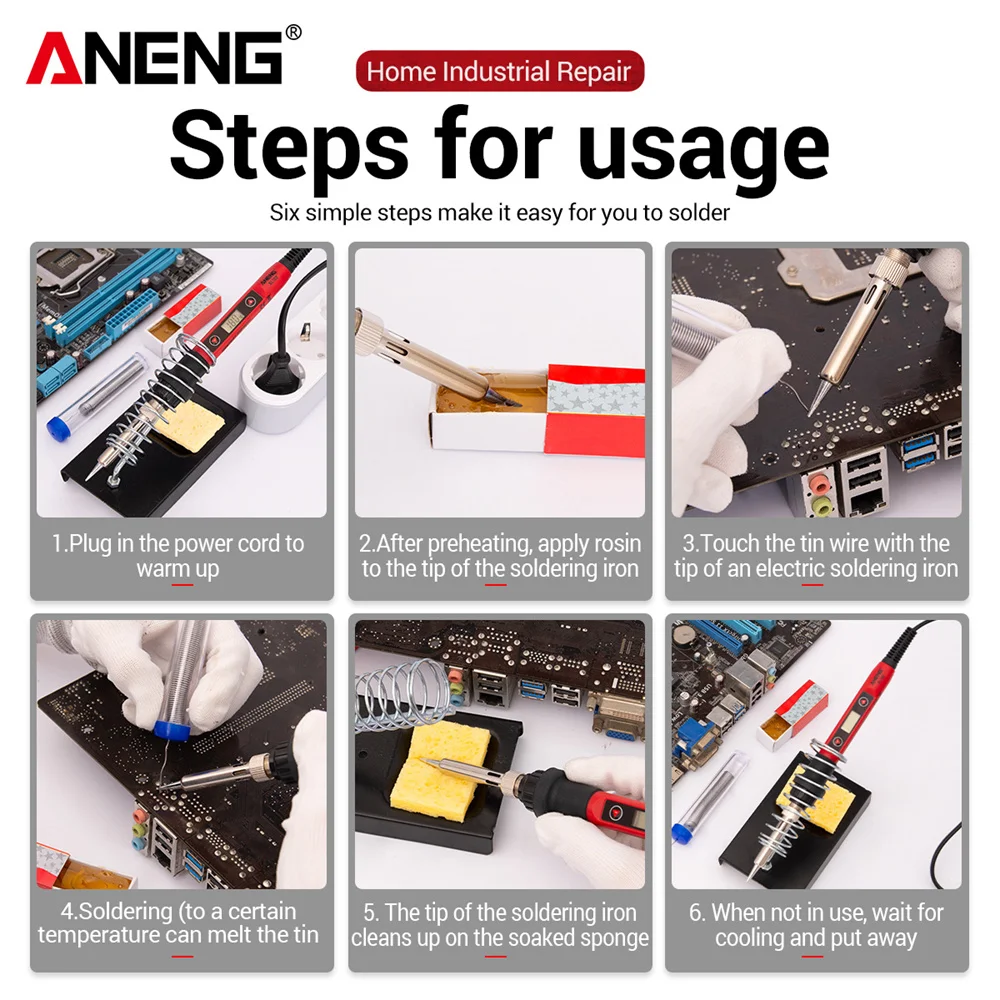 ANENG®

Home Industrial Repair

Steps for usage

Six simple steps make it easy for you to solder

1.Plug in the power cord to warm up

2.After preheating, apply rosin to the tip of the soldering iron

3.Touch the tin wire with the tip of an electric soldering iron

4.Soldering (to a certain temperature can melt the tin

5. The tip of the soldering iron cleans up on the soaked sponge

6. When not in use, wait for cooling and put away