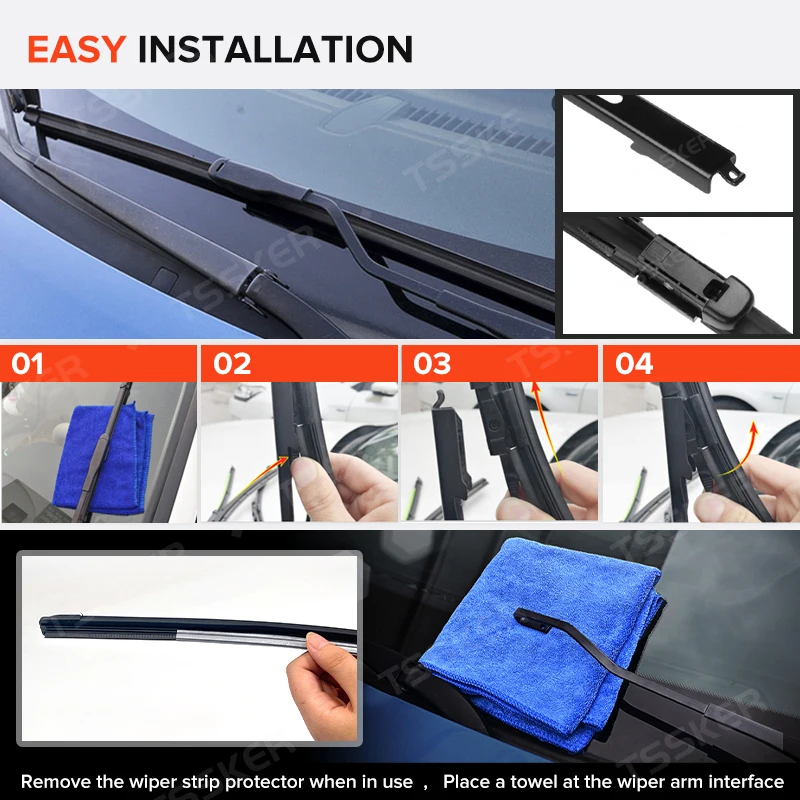 EASY INSTALLATION

TSSKER

01

02

03

04

Remove the wiper strip protector when in use ， Place a towel at the wiper arm interface