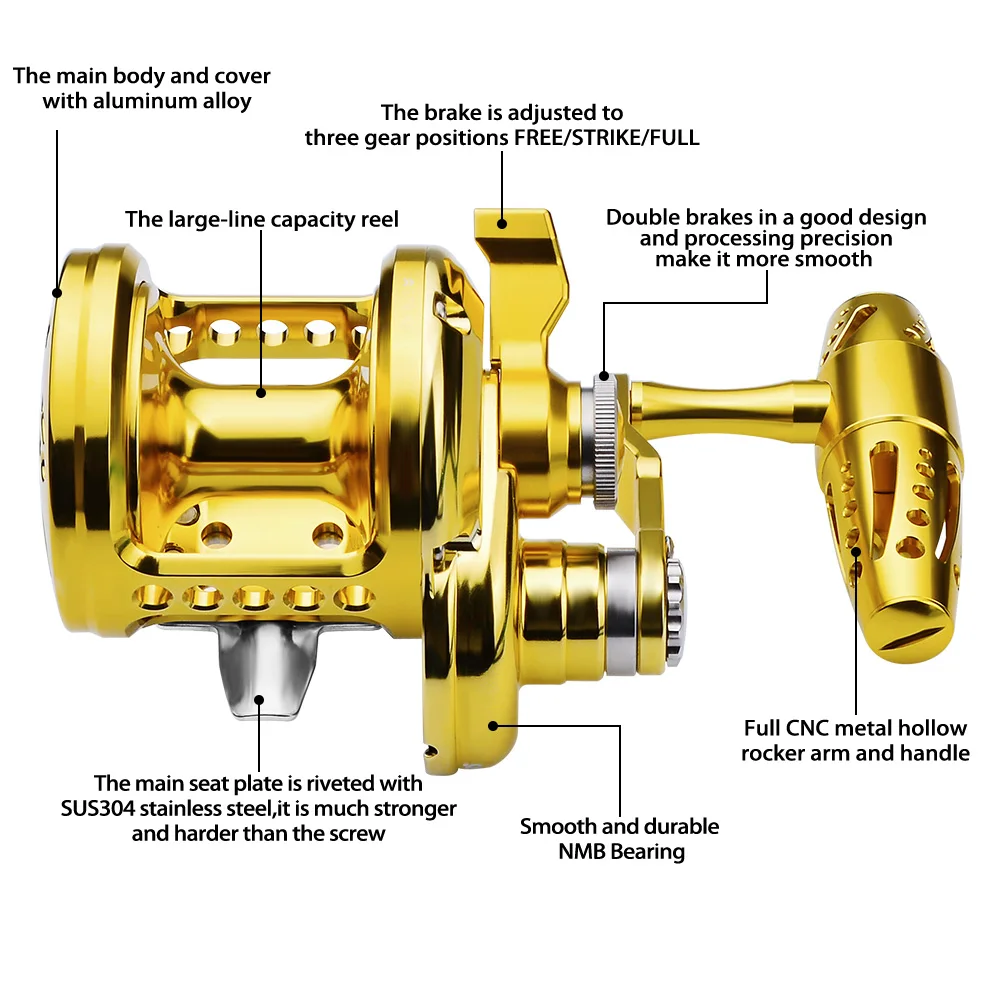 The main body and cover with aluminum alloy

The brake is adjusted to three gear positions FREE/STRIKE/FULL

The large-line capacity reel

Double brakes in a good design and processing precision make it more smooth

Full CNC metal hollow rocker arm and handle

The main seat plate is riveted with SUS304 stainless steel,it is much stronger and harder than the screw

Smooth and durable NMB Bearing