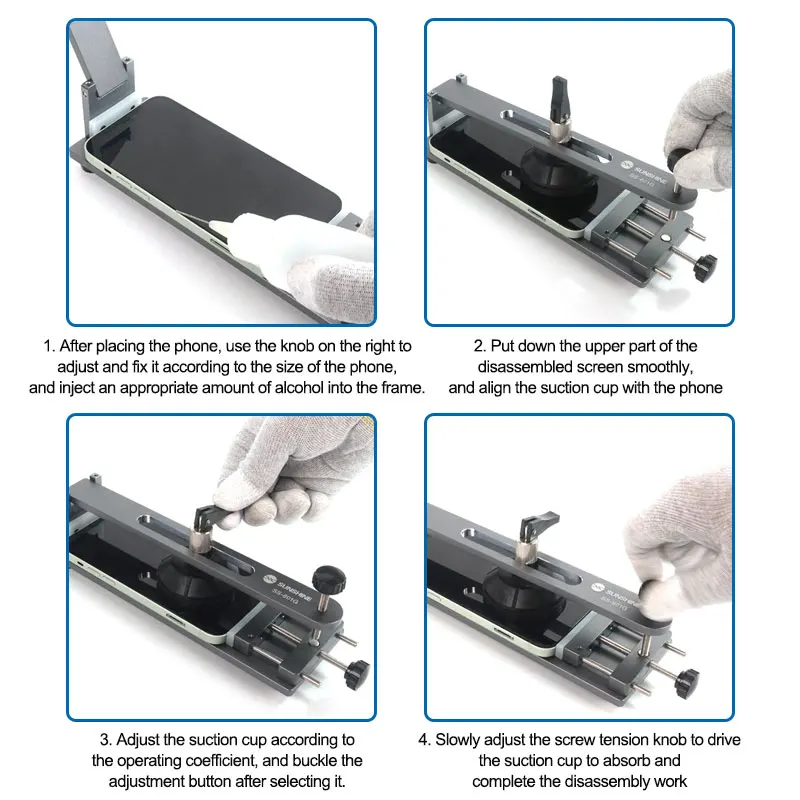 SUNSHINE
SS-601G

1. After placing the phone, use the knob on the right to adjust and fix it according to the size of the phone, and inject an appropriate amount of alcohol into the frame.

2. Put down the upper part of the disassembled screen smoothly, and align the suction cup with the phone

SUNSHINE
SS-601G

SUNSHINE
SS-601G

3. Adjust the suction cup according to the operating coefficient, and buckle the adjustment button after selecting it.

4. Slowly adjust the screw tension knob to drive the suction cup to absorb and complete the disassembly work