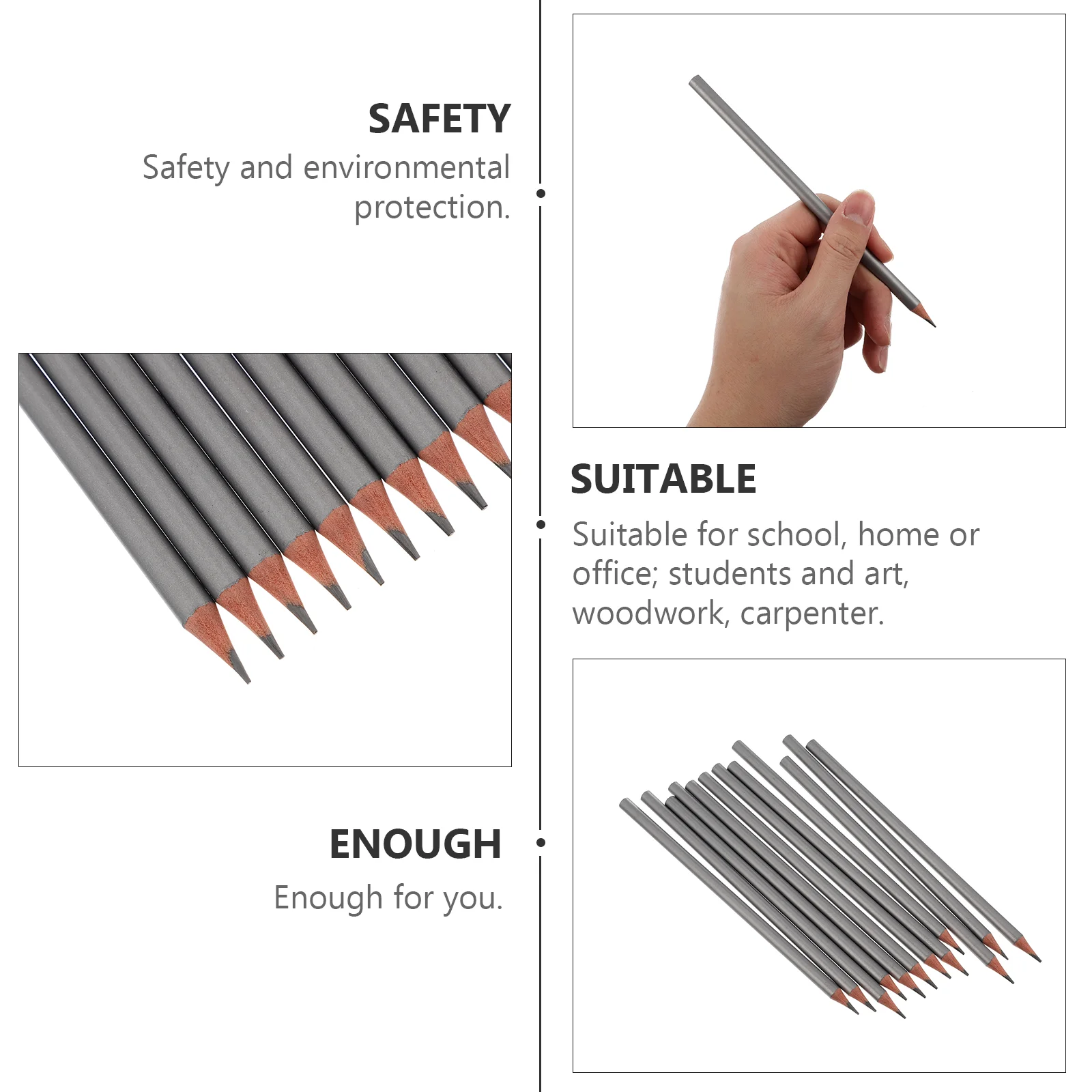 SAFETY

Safety and environmental protection.

SUITABLE

Suitable for school, home or office; students and art, woodwork, carpenter.

ENOUGH

Enough for you.