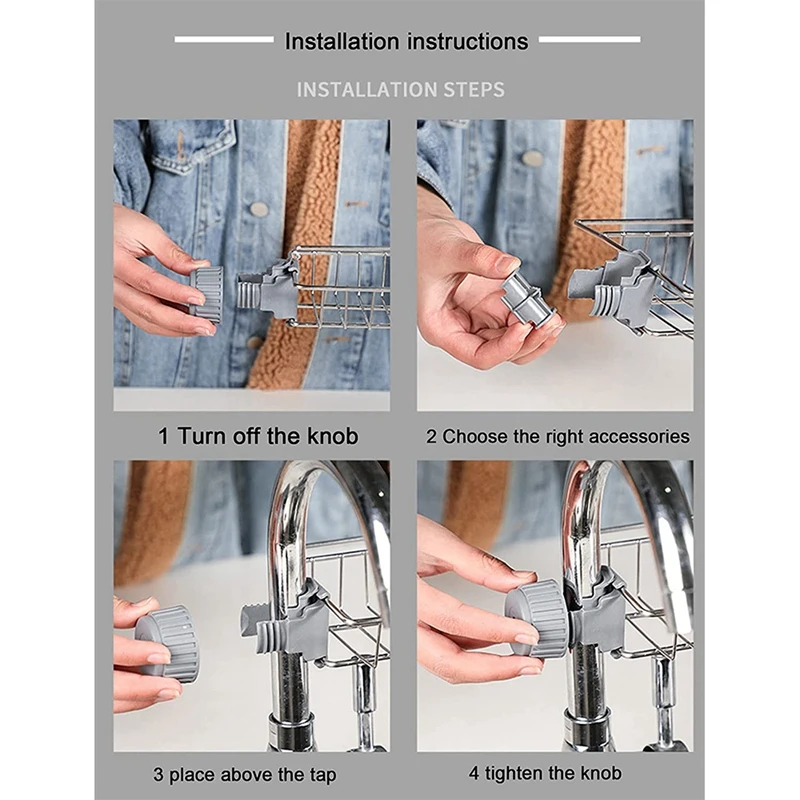 Installation instructions

INSTALLATION STEPS

1 Turn off the knob

2 Choose the right accessories

3 place above the tap

4 tighten the knob