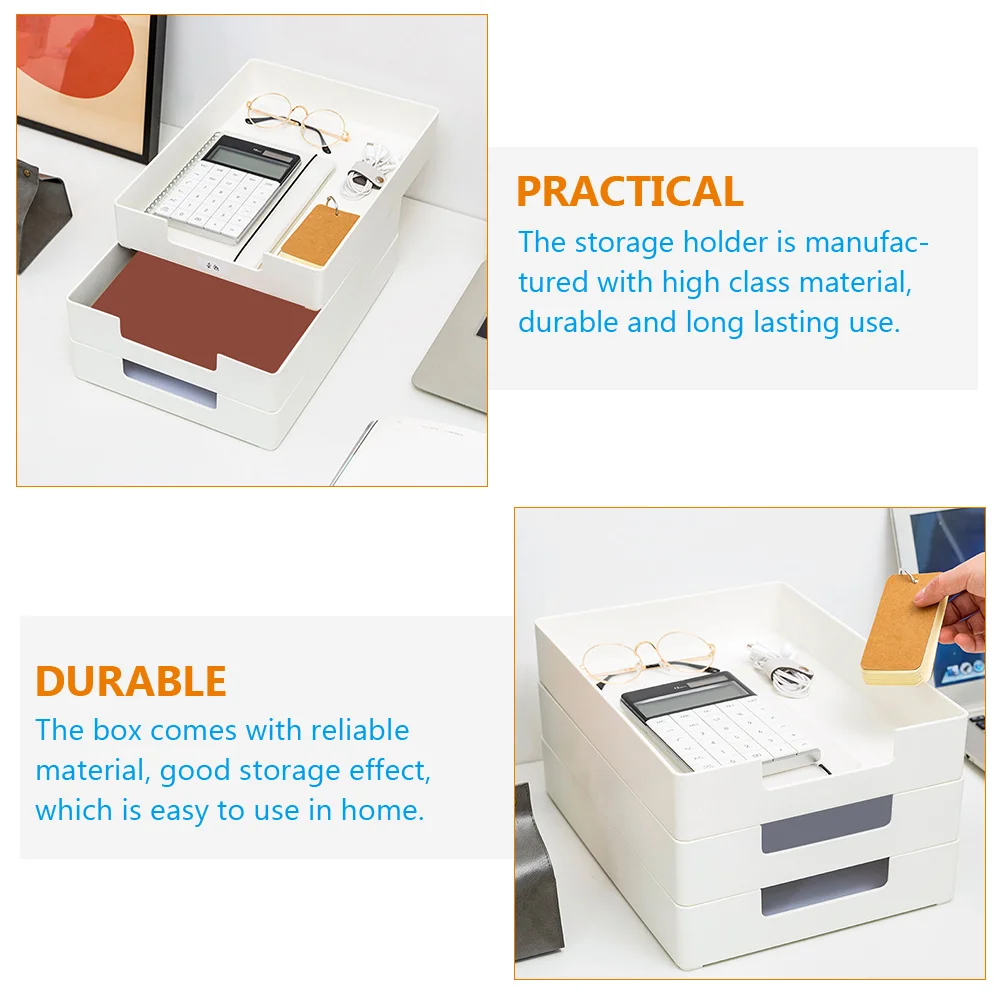 PRACTICAL
The storage holder is manufactured with high class material, durable and long lasting use.

DURABLE
The box comes with reliable material, good storage effect, which is easy to use in home.