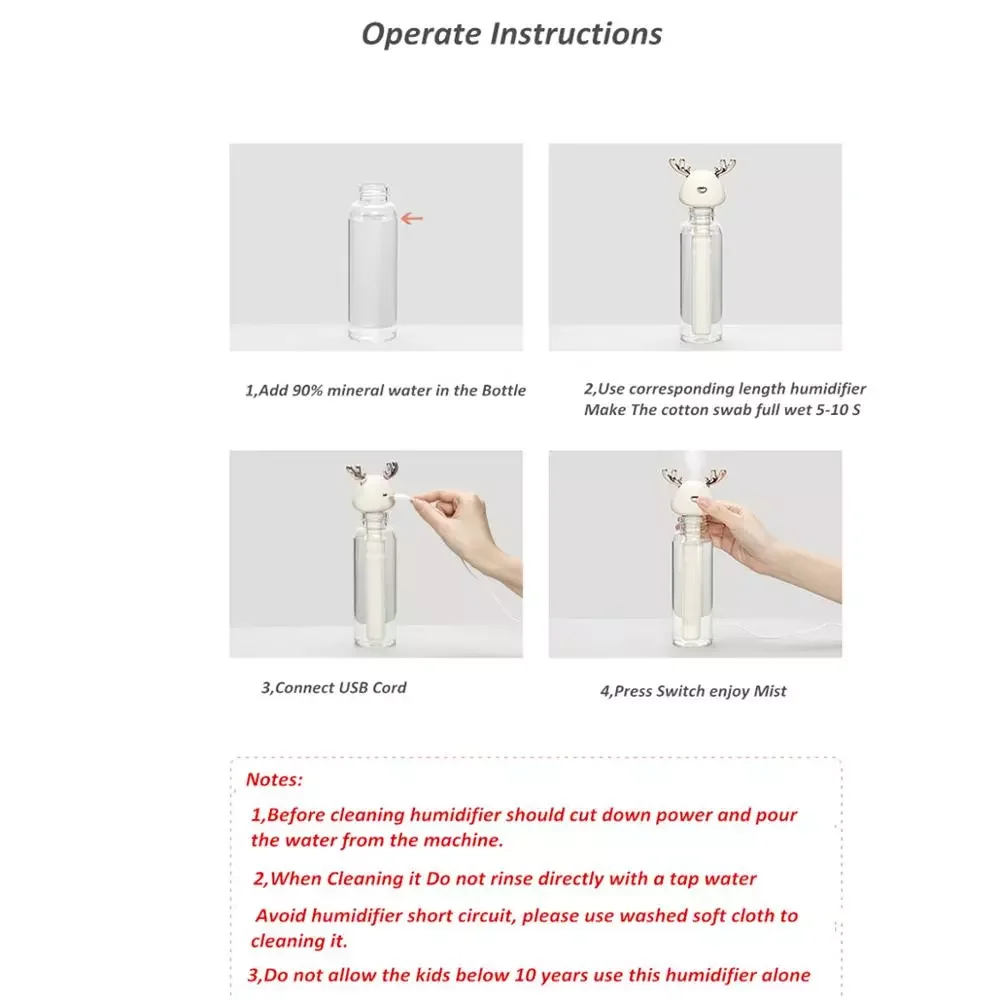 Operate Instructions

1,Add 90% mineral water in the Bottle

2,Use corresponding length humidifier Make The cotton swab full wet 5-10 S

3,Connect USB Cord

4,Press Switch enjoy Mist

Notes:

1,Before cleaning humidifier should cut down power and pour the water from the machine.

2,When Cleaning it Do not rinse directly with a tap water

Avoid humidifier short circuit, please use washed soft cloth to cleaning it.

3,Do not allow the kids below 10 years use this humidifier alone