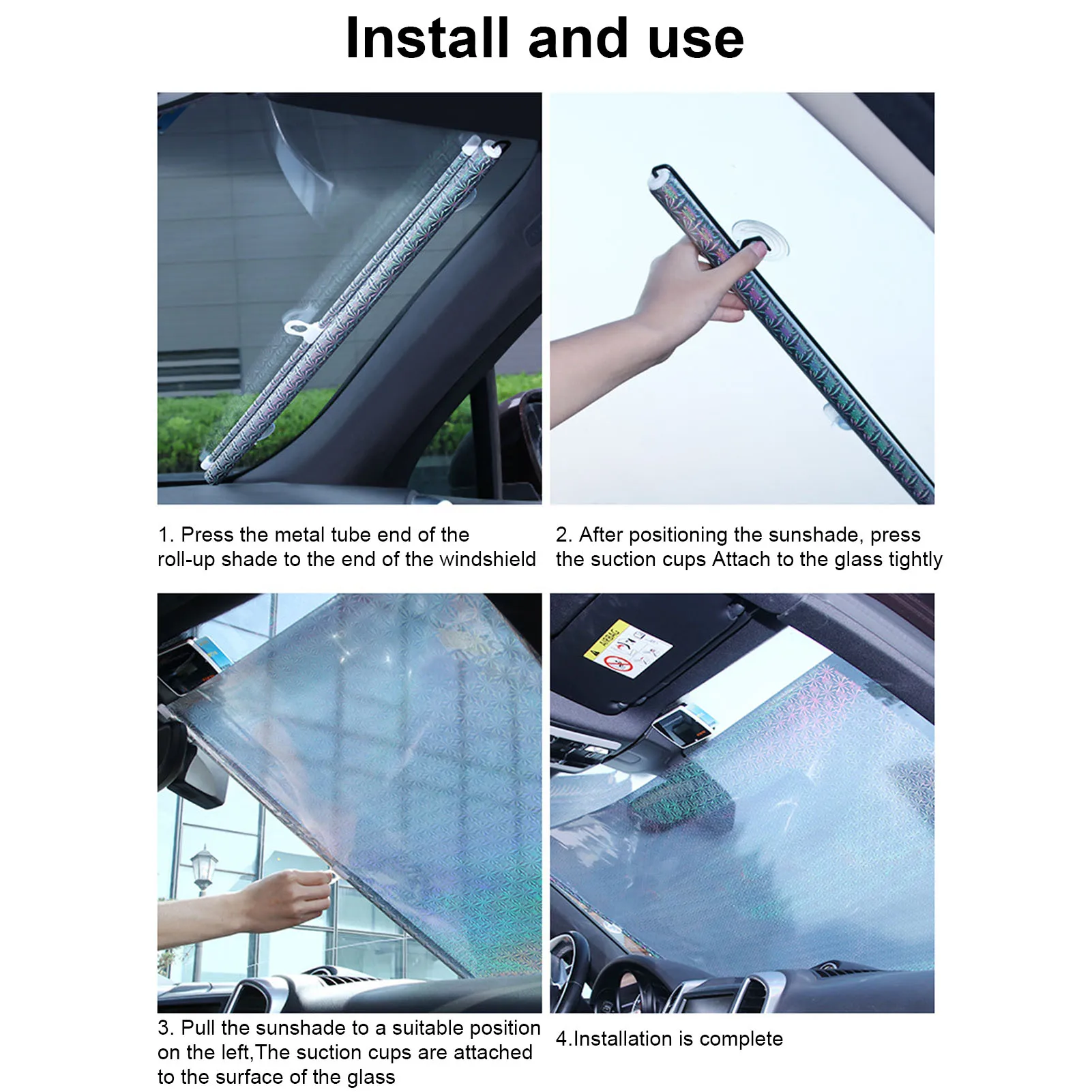 Install and use

1. Press the metal tube end of the roll-up shade to the end of the windshield

2. After positioning the sunshade, press the suction cups Attach to the glass tightly

AIRBAG

3. Pull the sunshade to a suitable position on the left,The suction cups are attached to the surface of the glass

4.Installation is complete