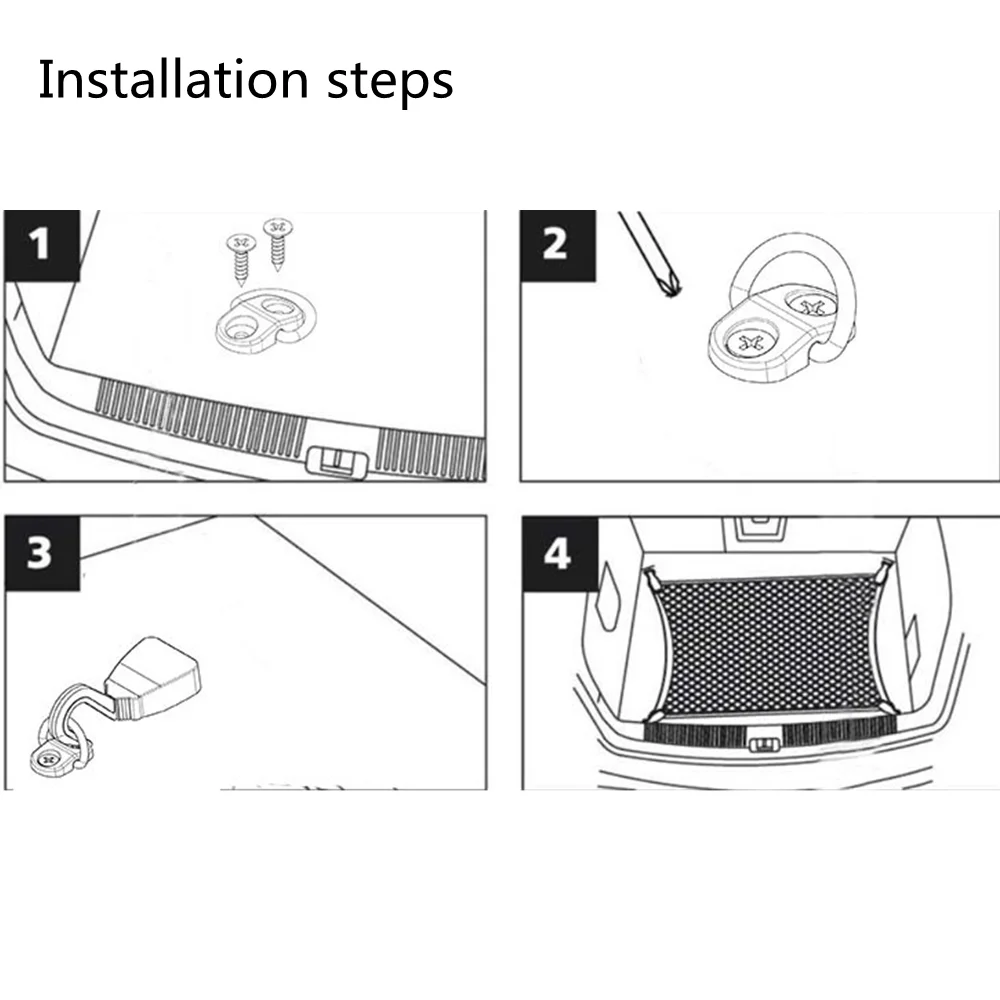 Installation steps

1

2

3

4