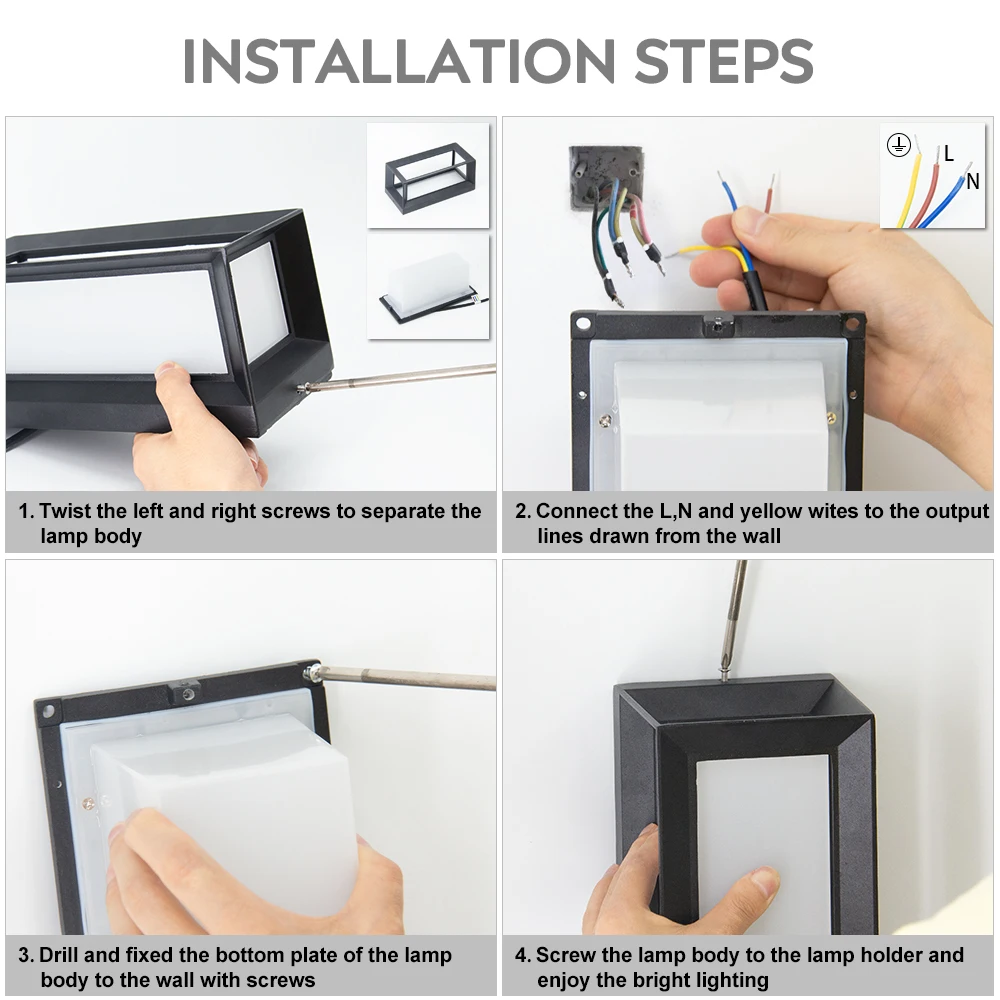 INSTALLATION STEPS

L
N

1. Twist the left and right screws to separate the lamp body

2. Connect the L,N and yellow wites to the output lines drawn from the wall

3. Drill and fixed the bottom plate of the lamp body to the wall with screws

4. Screw the lamp body to the lamp holder and enjoy the bright lighting