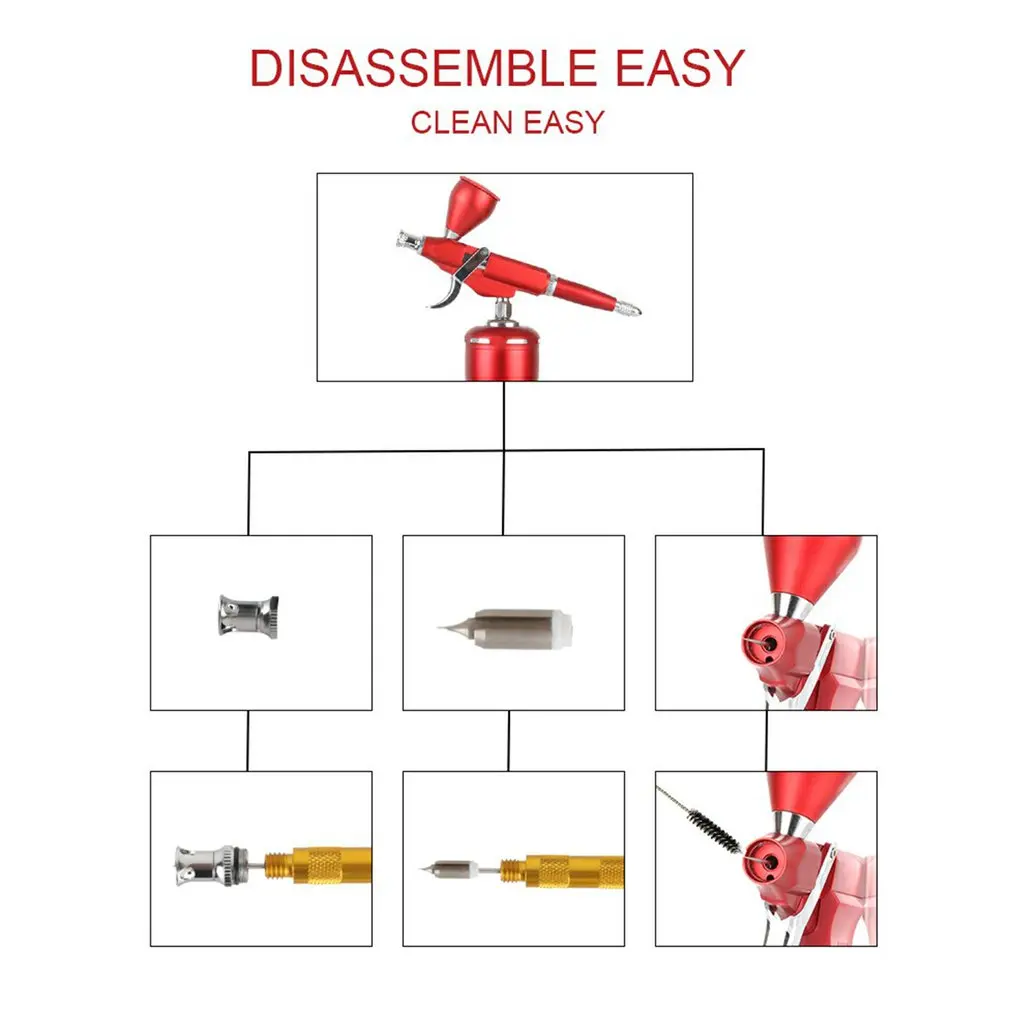 DISASSEMBLE EASY
CLEAN EASY