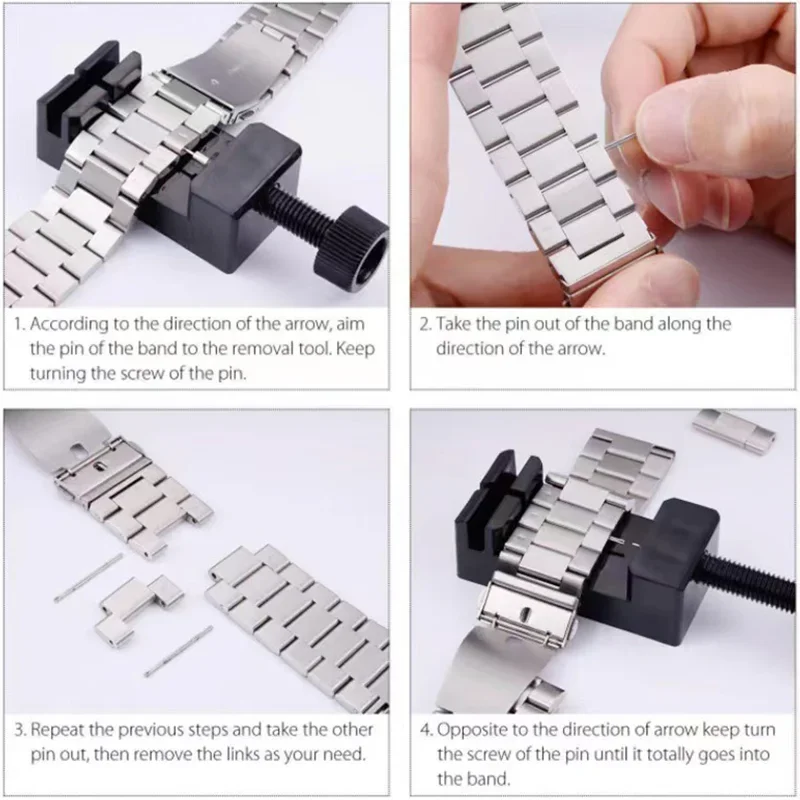 1. According to the direction of the arrow, aim the pin of the band to the removal tool. Keep turning the screw of the pin.

2. Take the pin out of the band along the direction of the arrow.

3. Repeat the previous steps and take the other pin out, then remove the links as your need.

4. Opposite to the direction of arrow keep turn the screw of the pin until it totally goes into the band.