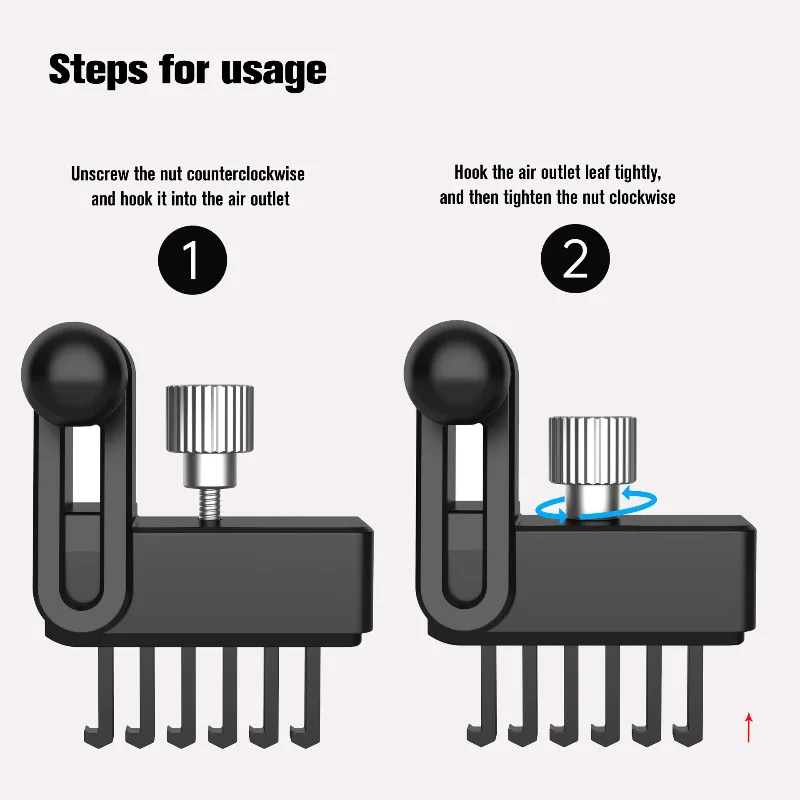 Steps for usage

Unscrew the nut counterclockwise and hook it into the air outlet

1

Hook the air outlet leaf tightly, and then tighten the nut clockwise

2