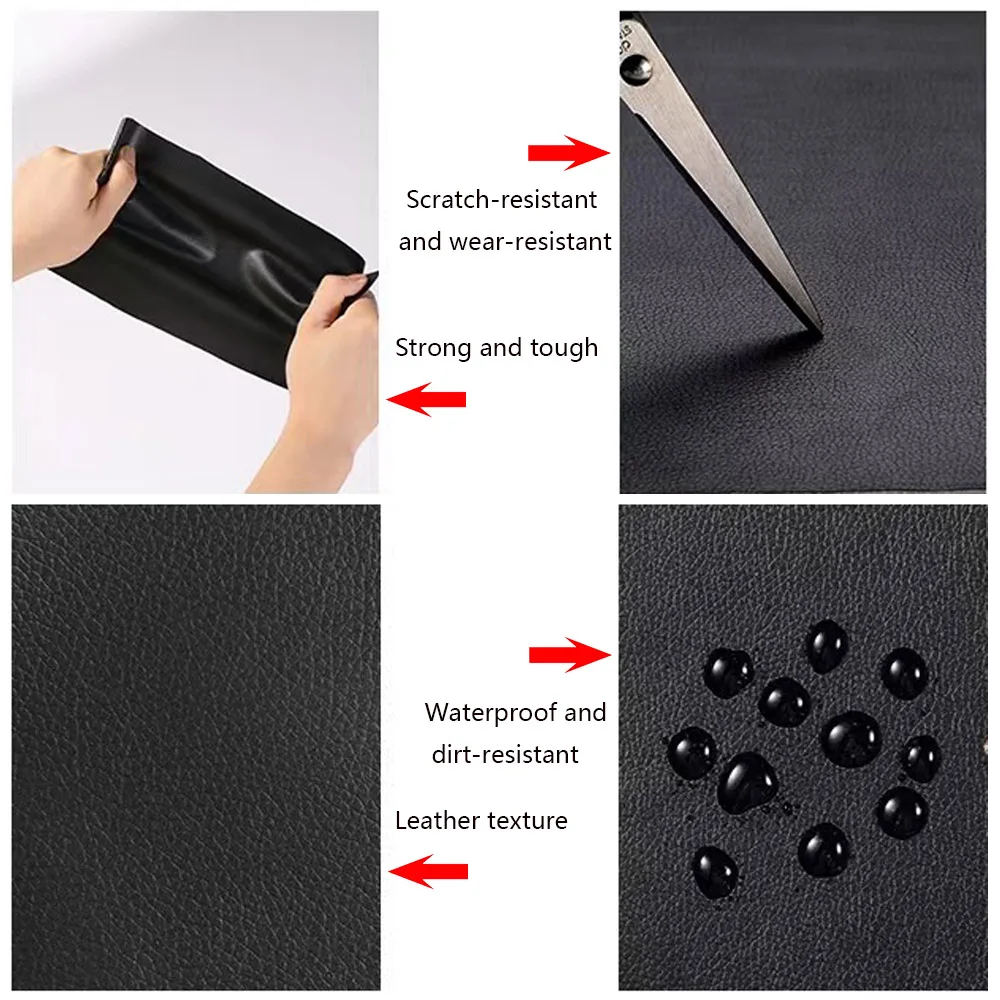 Scratch-resistant and wear-resistant

Strong and tough

Waterproof and dirt-resistant

Leather texture