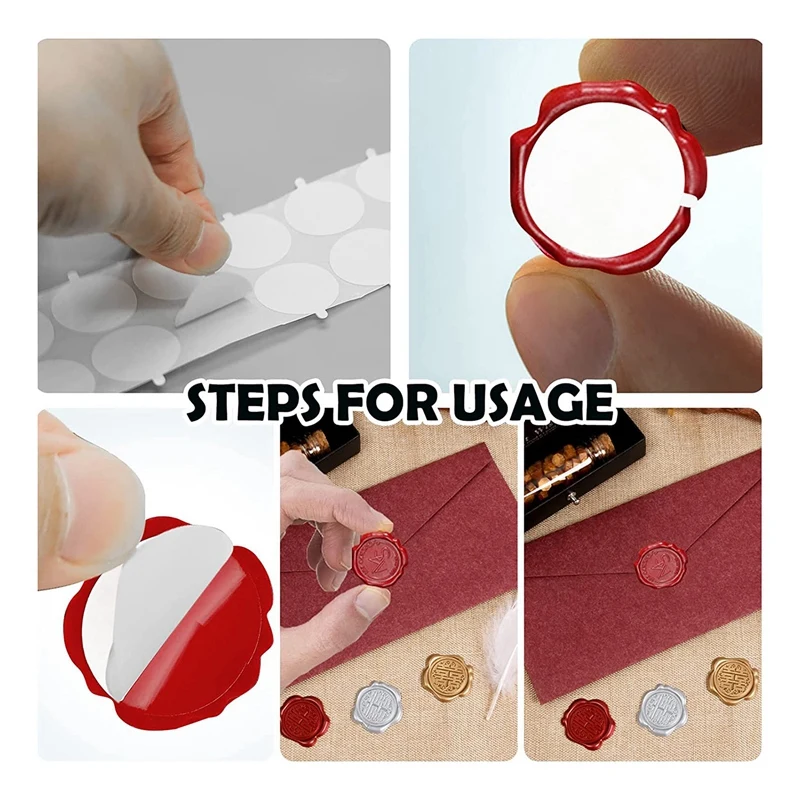 STEPS FOR USAGE