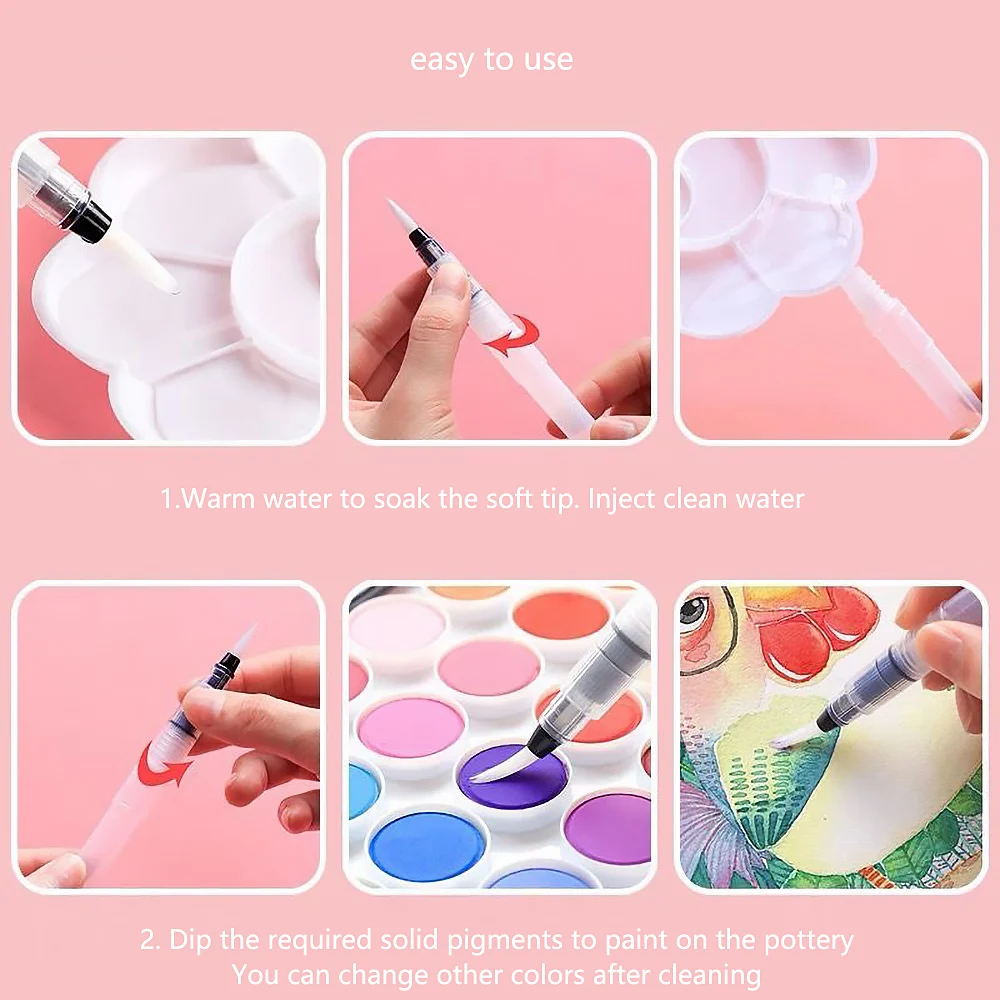 easy to use

1.Warm water to soak the soft tip. Inject clean water

2. Dip the required solid pigments to paint on the pottery
You can change other colors after cleaning