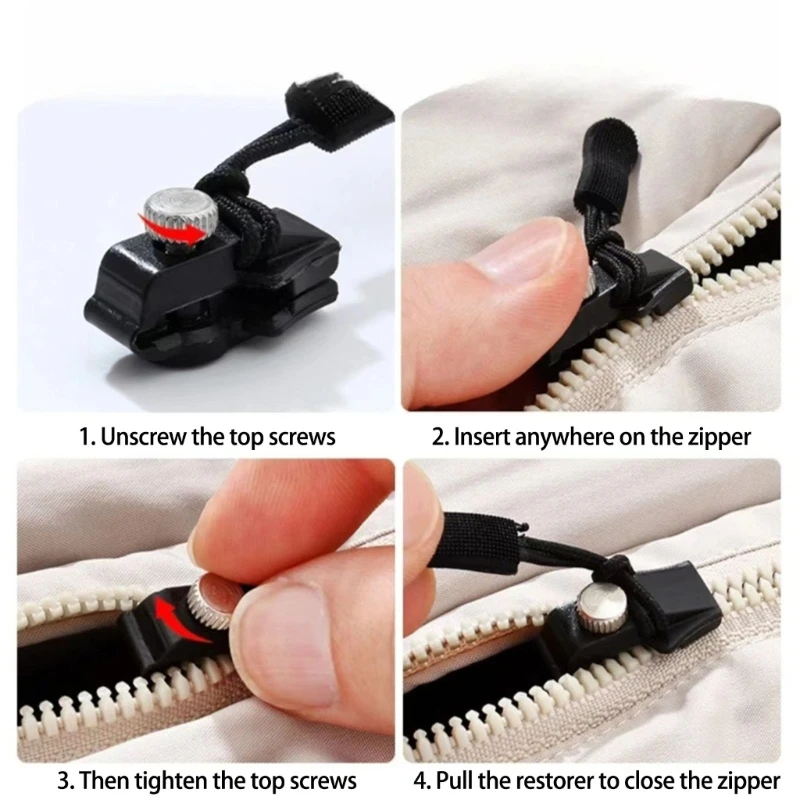 1. Unscrew the top screws

2. Insert anywhere on the zipper

3. Then tighten the top screws

4. Pull the restorer to close the zipper