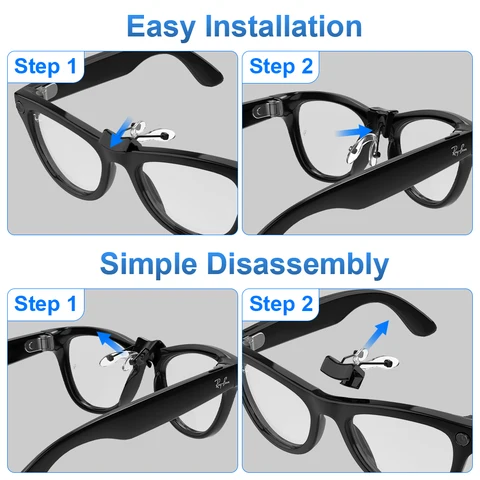 Easy Installation

Step 1

Step 2

Ray-Ban

Simple Disassembly

Step 1

Ray-Ban

Step 2